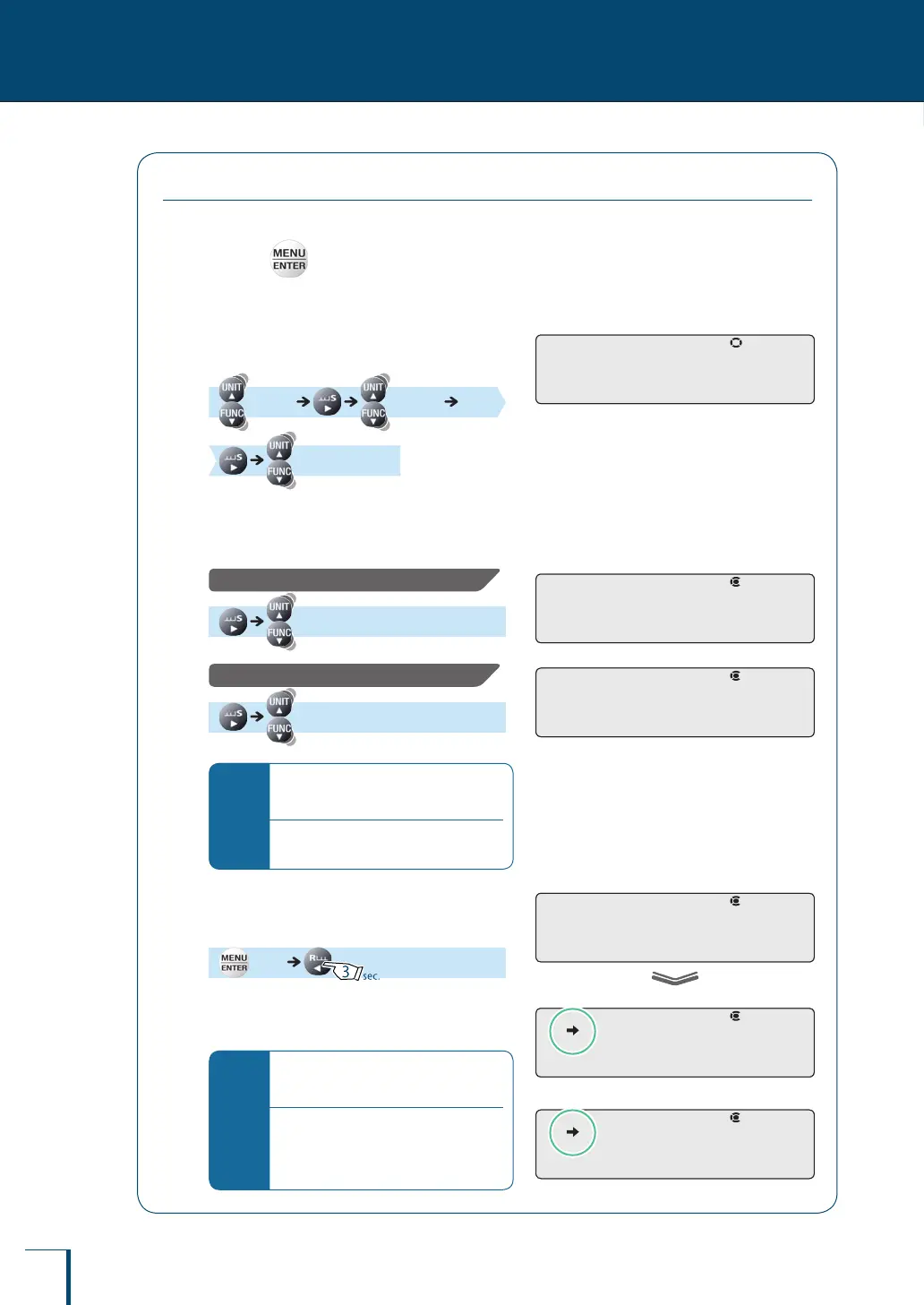 MENU
ENTER

UNIT
FUNC
S
UNIT
FUNC

S
UNIT
FUNC

S
UNIT
FUNC

S
UNIT
FUNC

MENU
ENTER
R
3
sec.