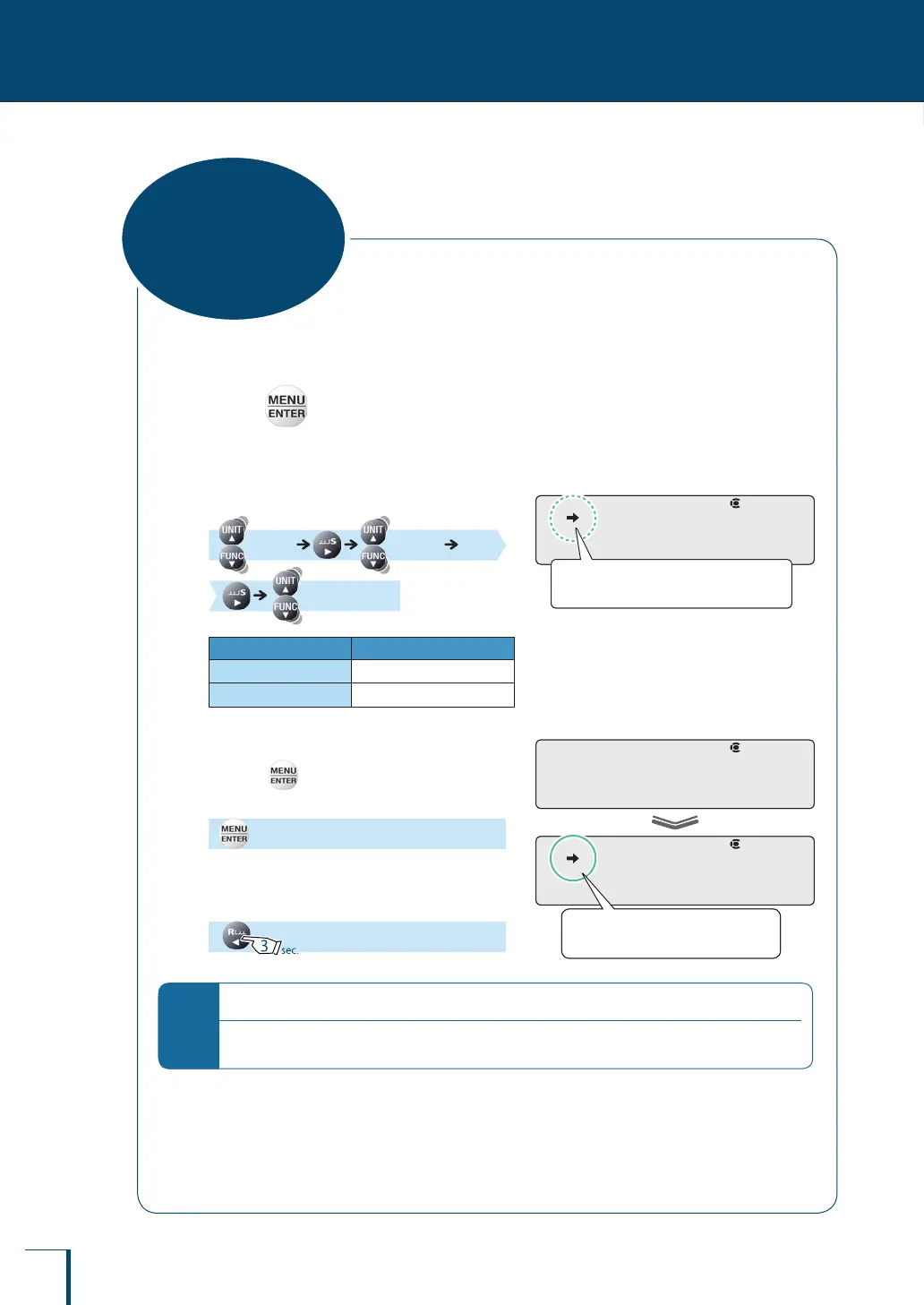 MENU
ENTER

UNIT
FUNC
UNIT
FUNC
UNIT
FUNC

MENU
ENTER

MENU
ENTER

3 sec.