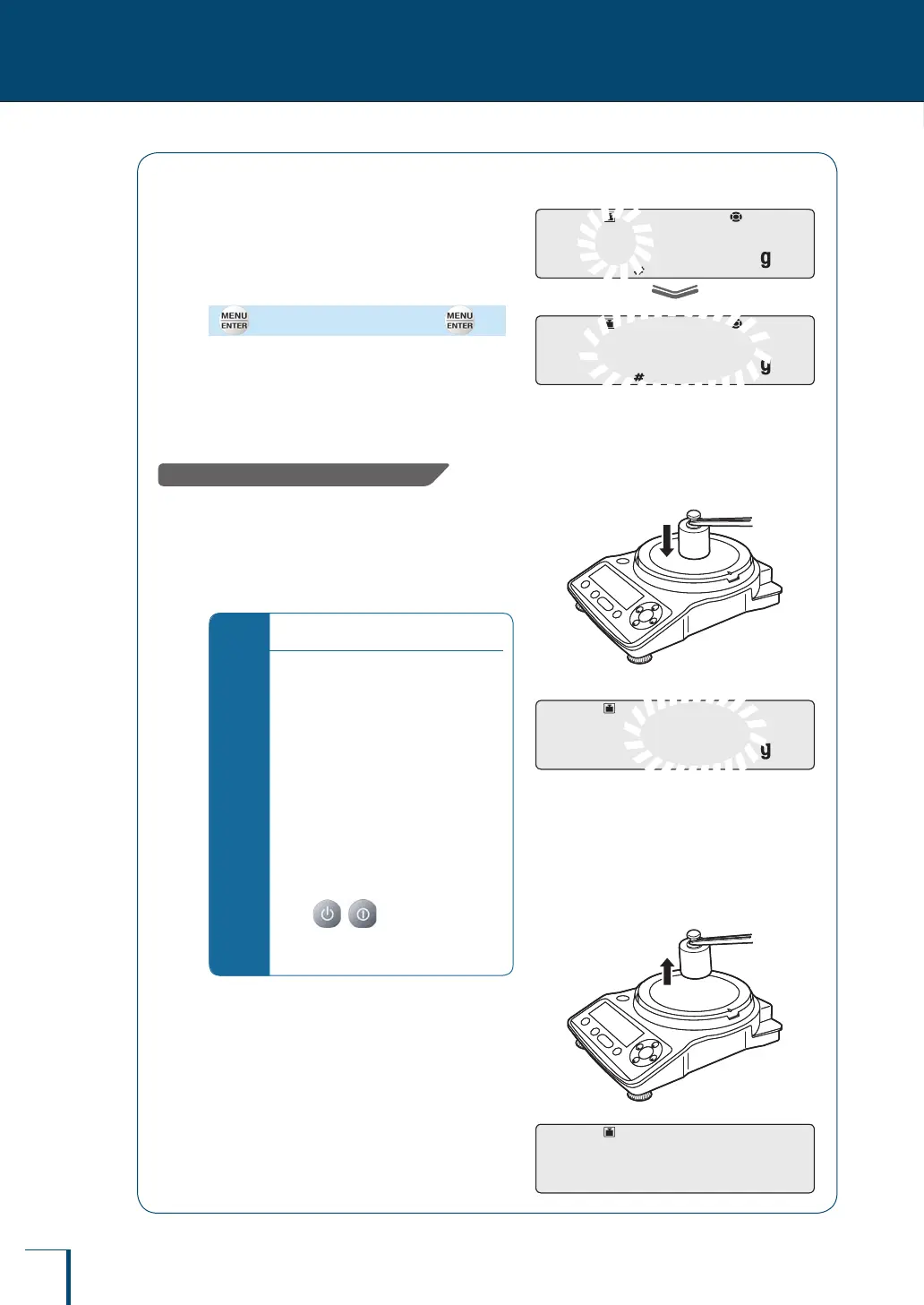 MENU ENTER

MENU ENTER

g

g

g