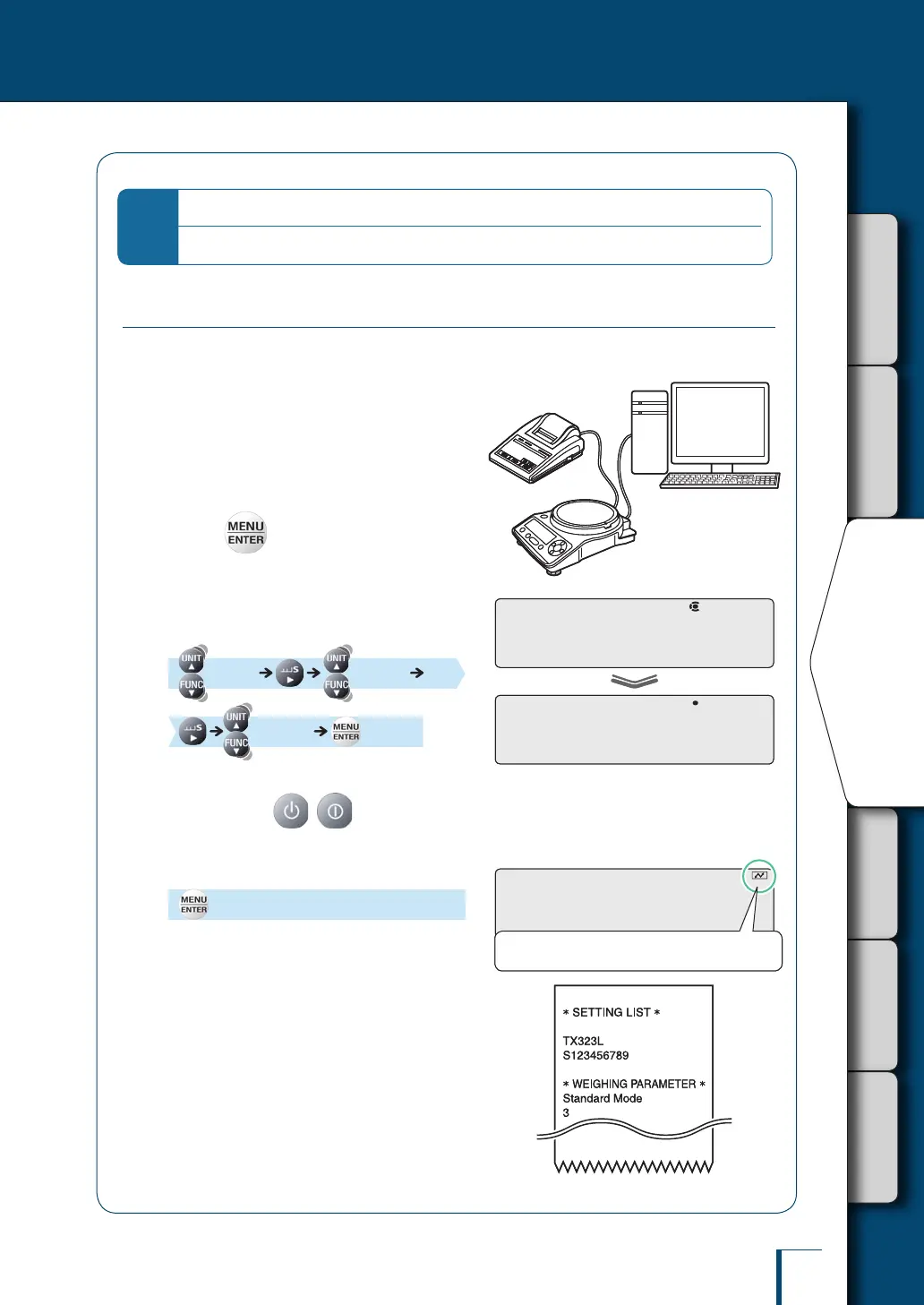 MENU
ENTER

UNIT
FUNC
UNIT
FUNC

UNIT
FUNC
MENU
ENTER

MENU
ENTER

* SETTING LIST *

TX323L
S123456789

* WEIGHING PARAMETER *
Standard Mode
3