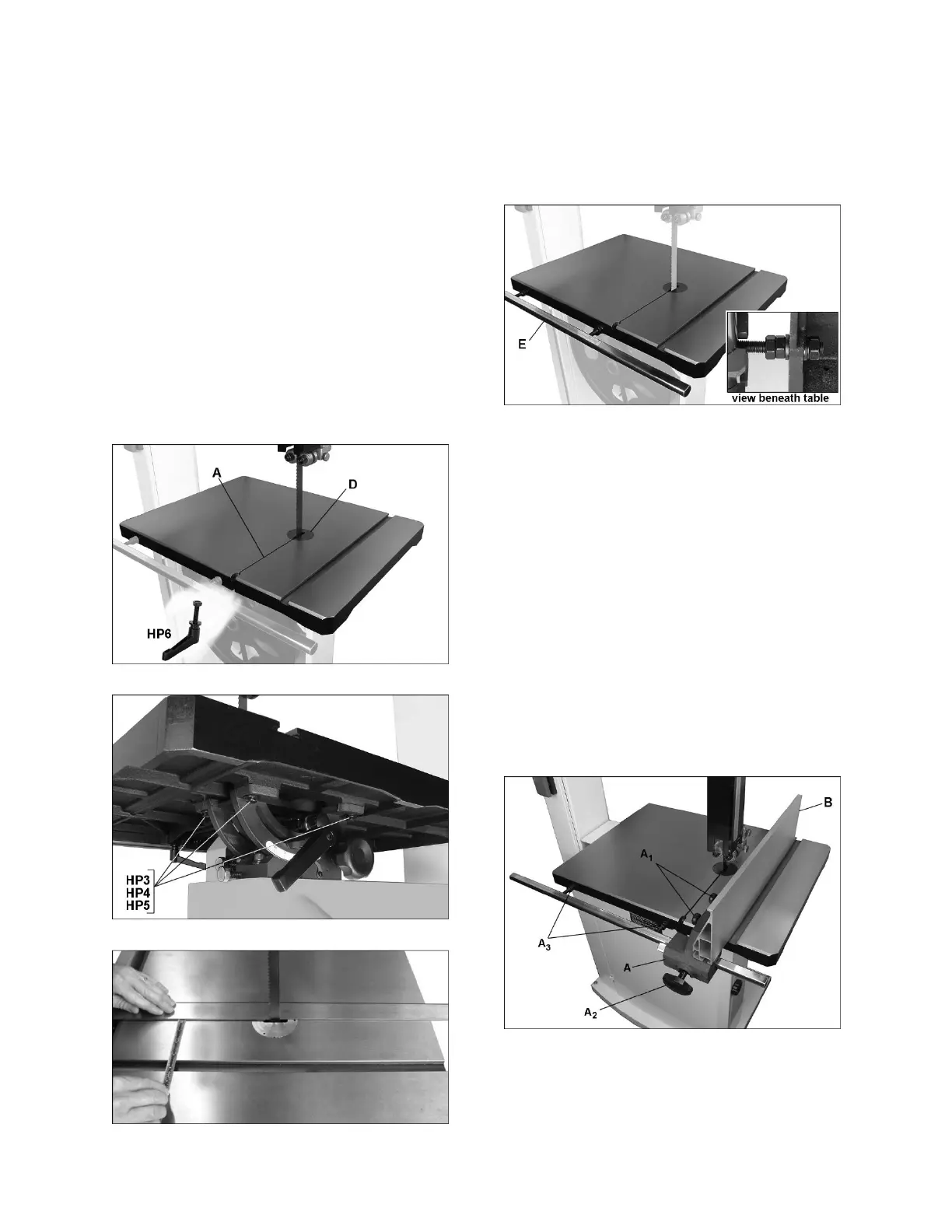 A
D
HP6

HP3
HP4
HP5

E
view beneath table

B
$A_1$
$A_3$
A
$A_2$