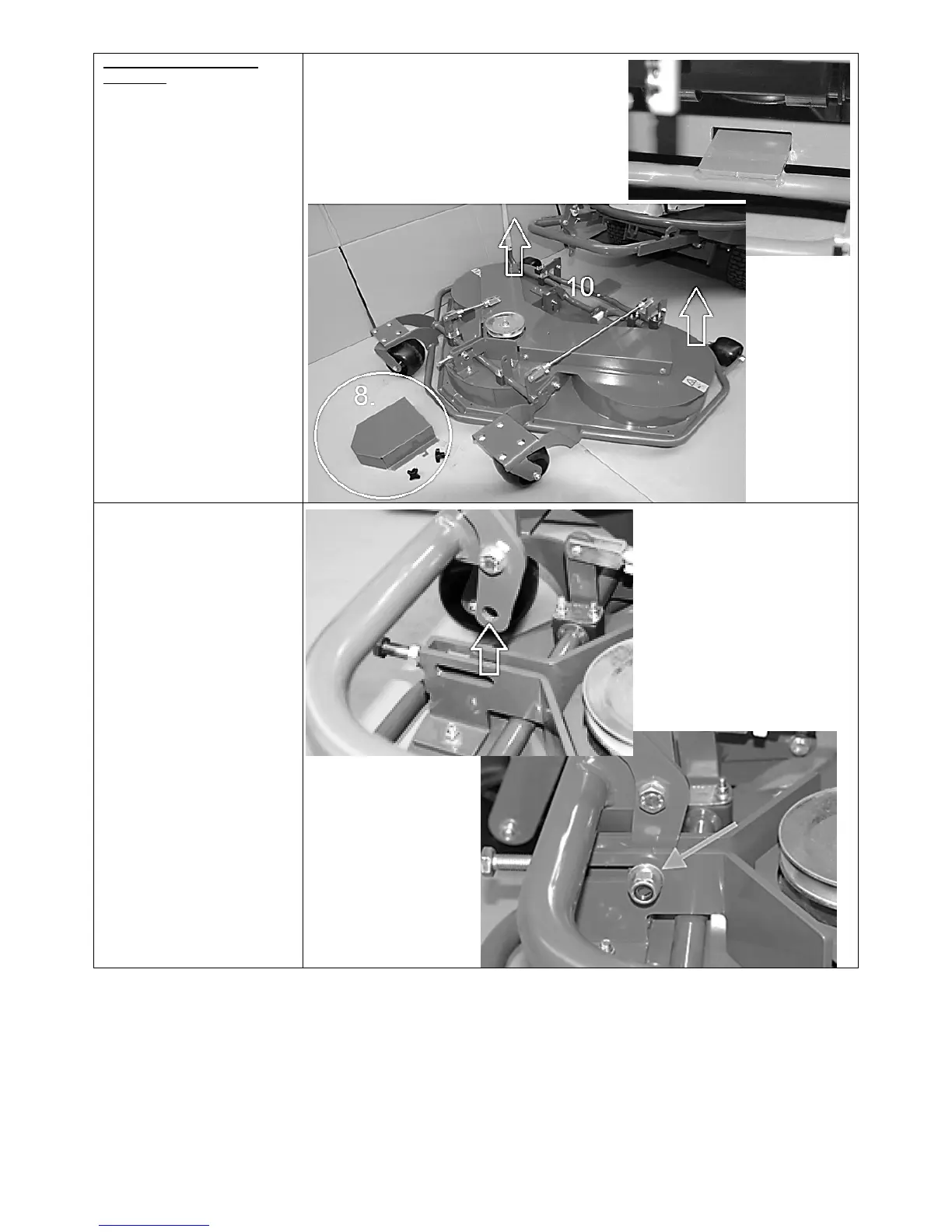 10.

8.