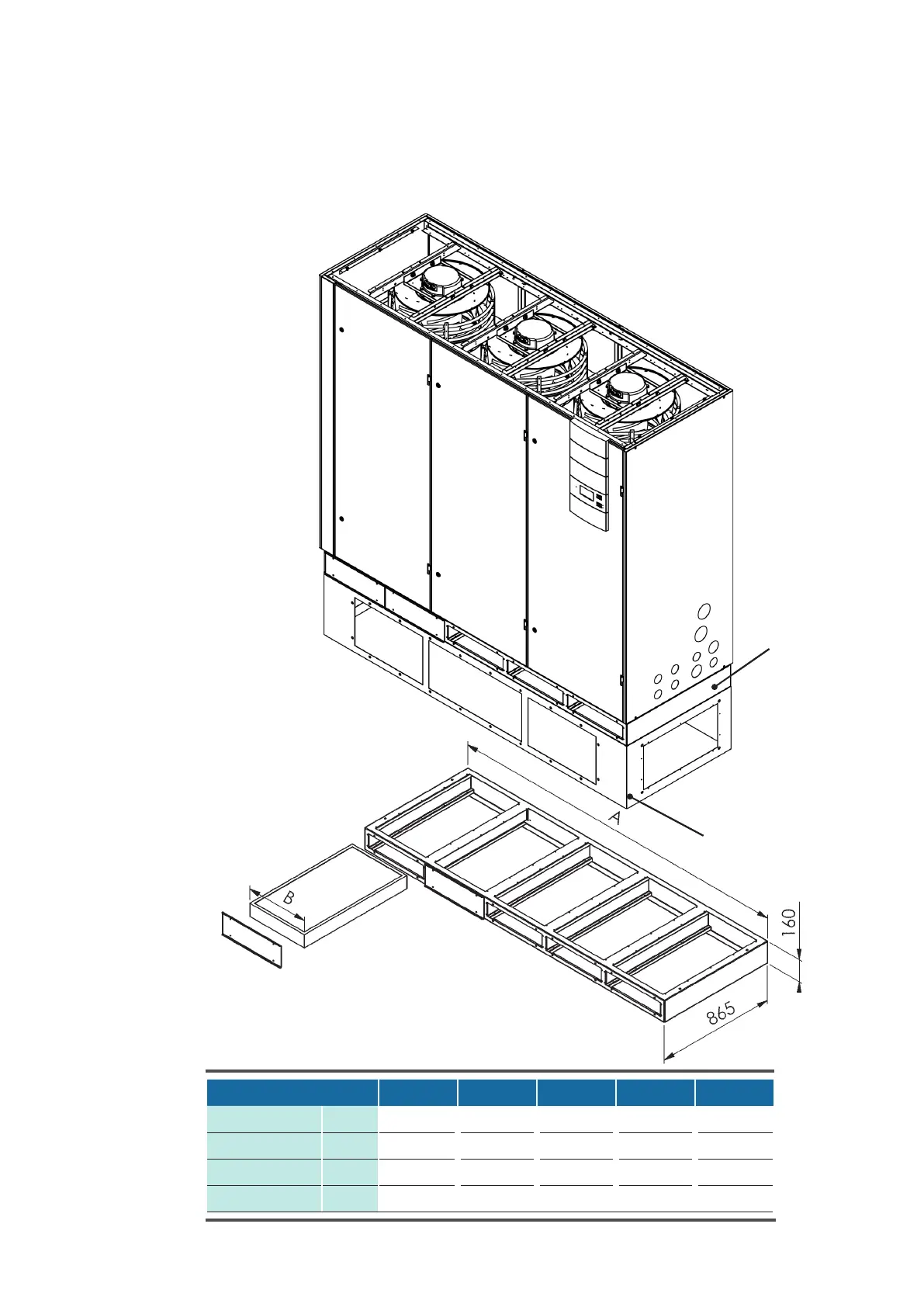 A

B

160

865