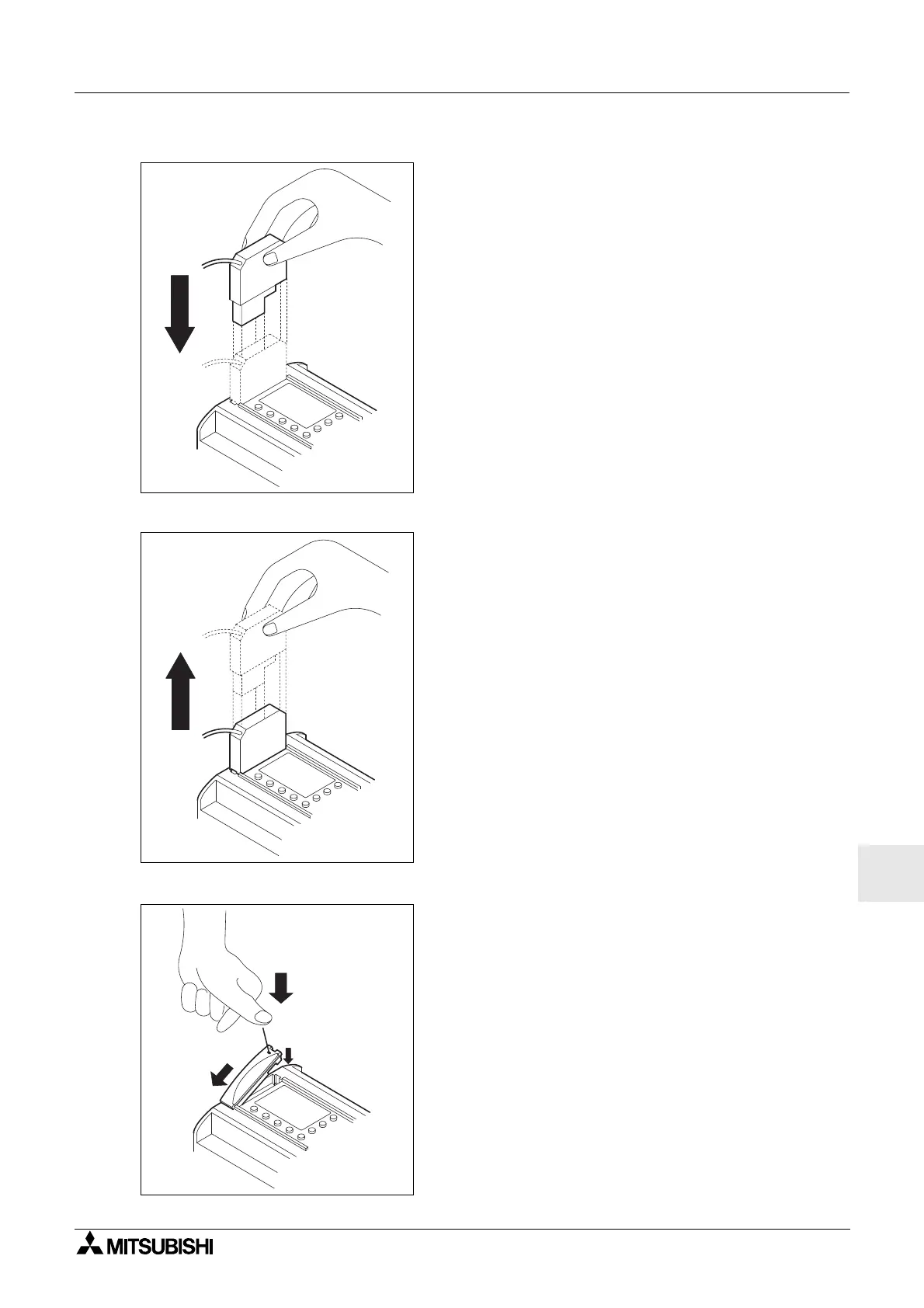 MITSUBISHI