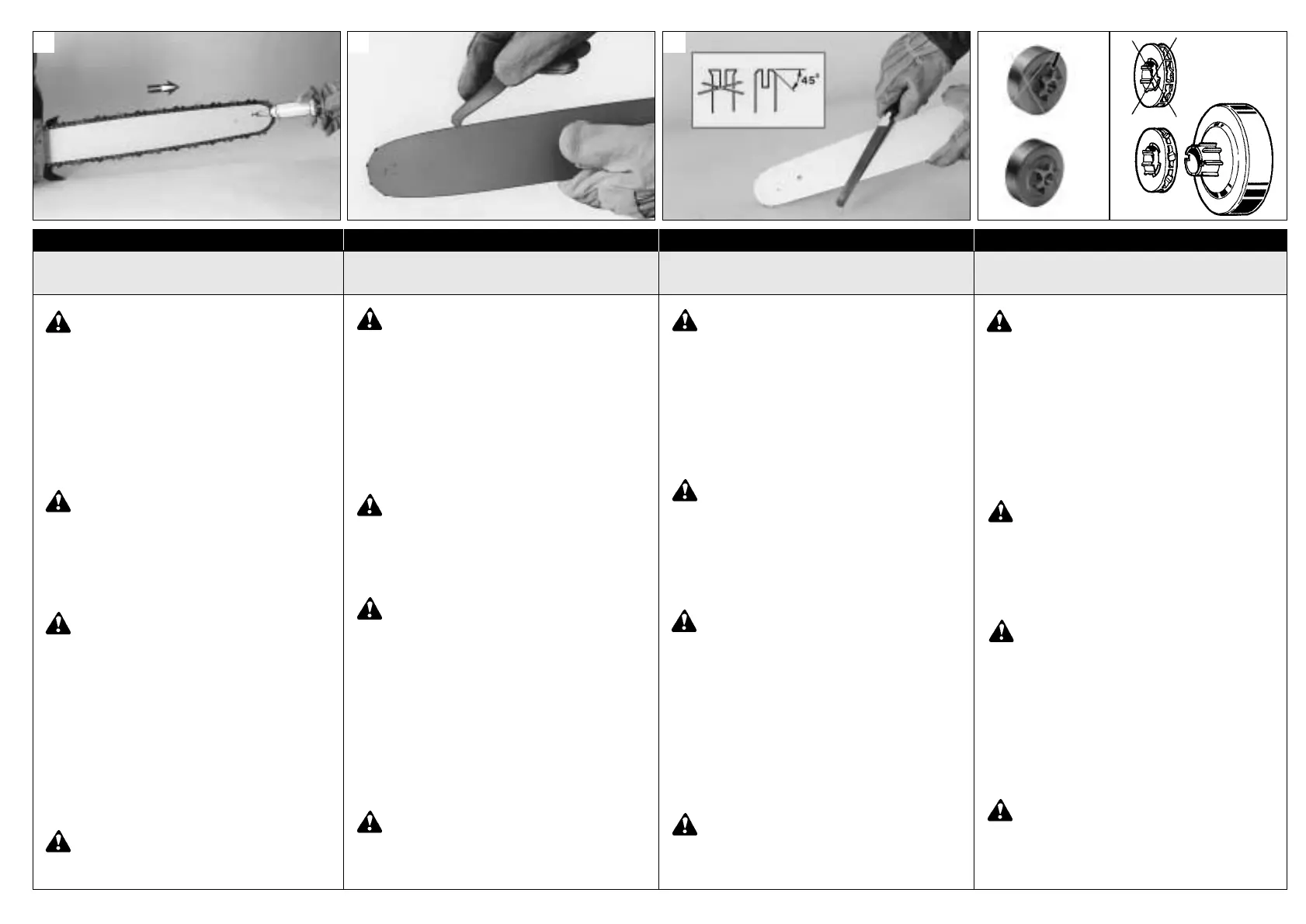 45°