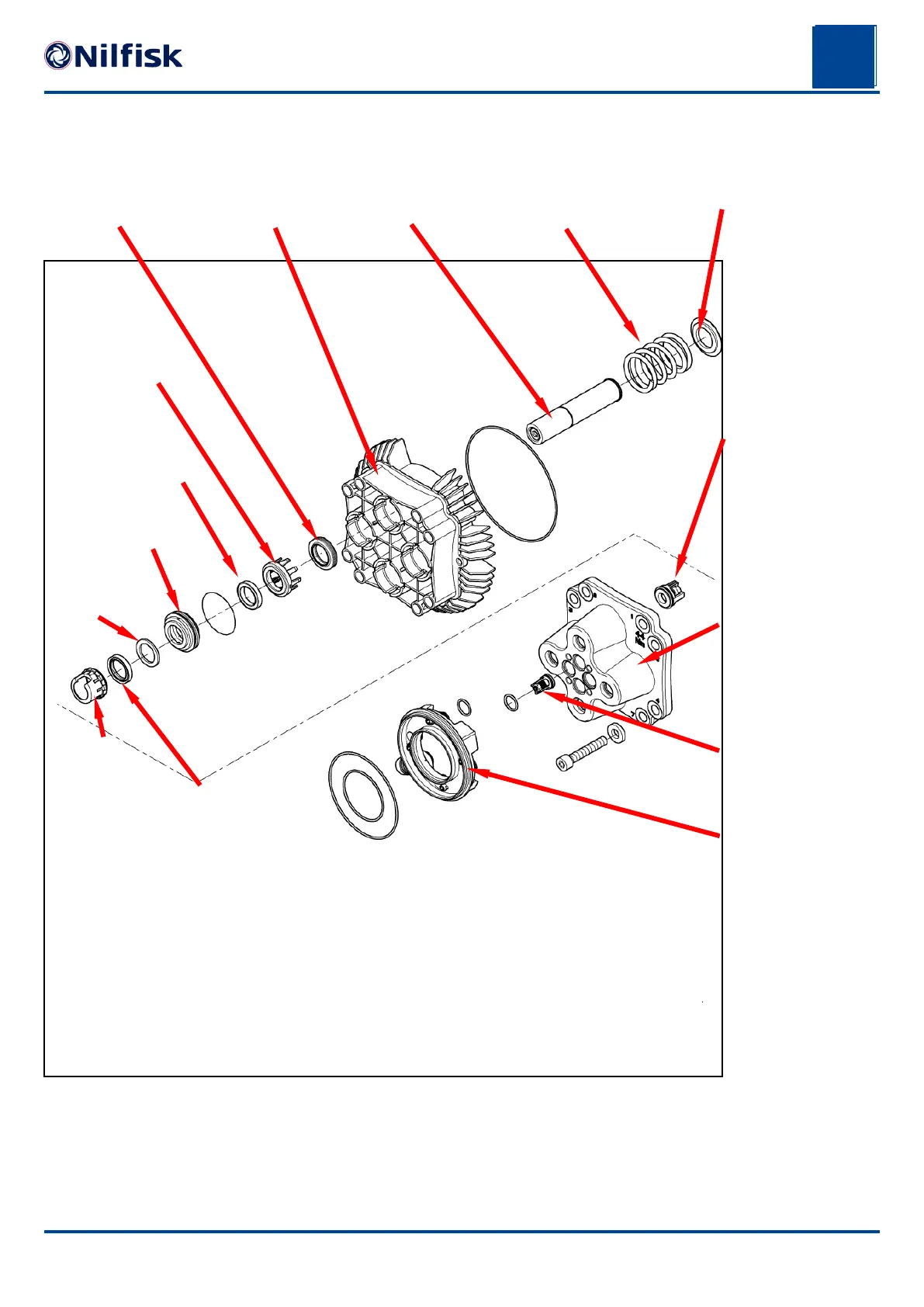 Nilfisk