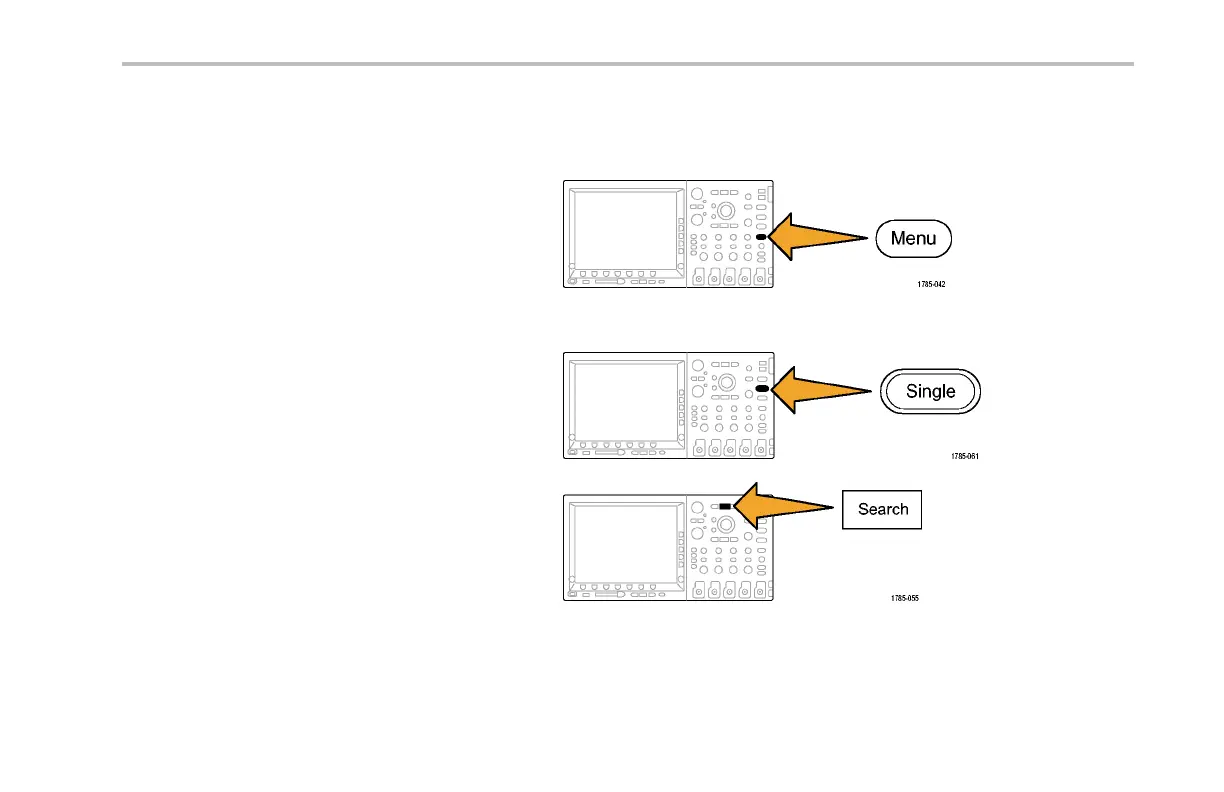 Menu

1785-042

Single

1785-061

Search

1785-055