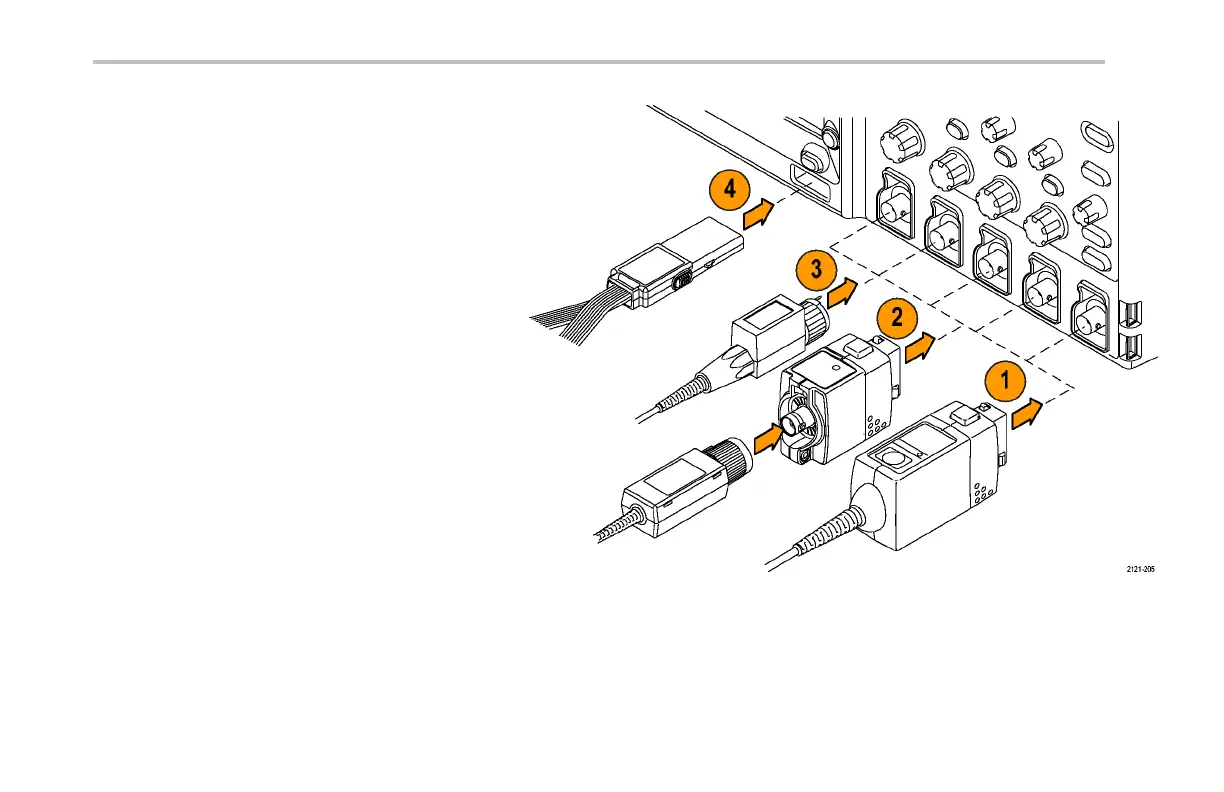 4

3

2

1

2121-205