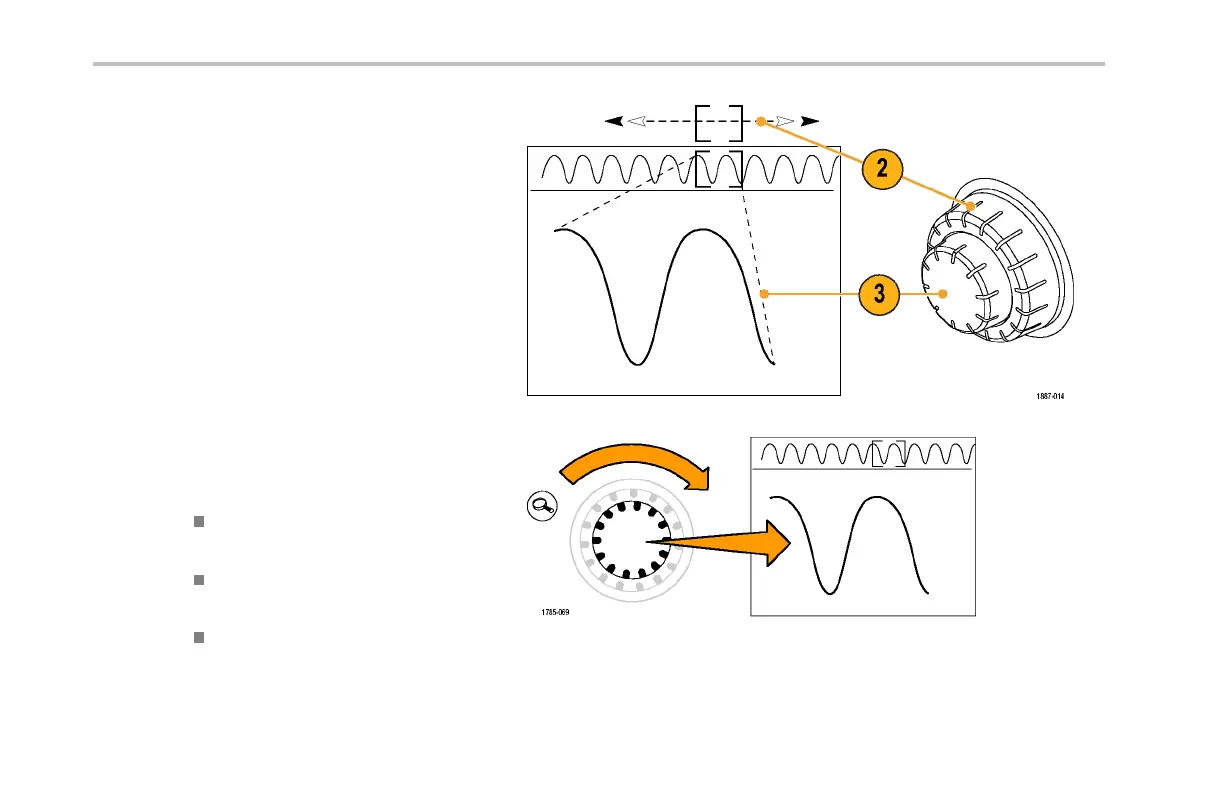 2

3

1887-014

1785-069