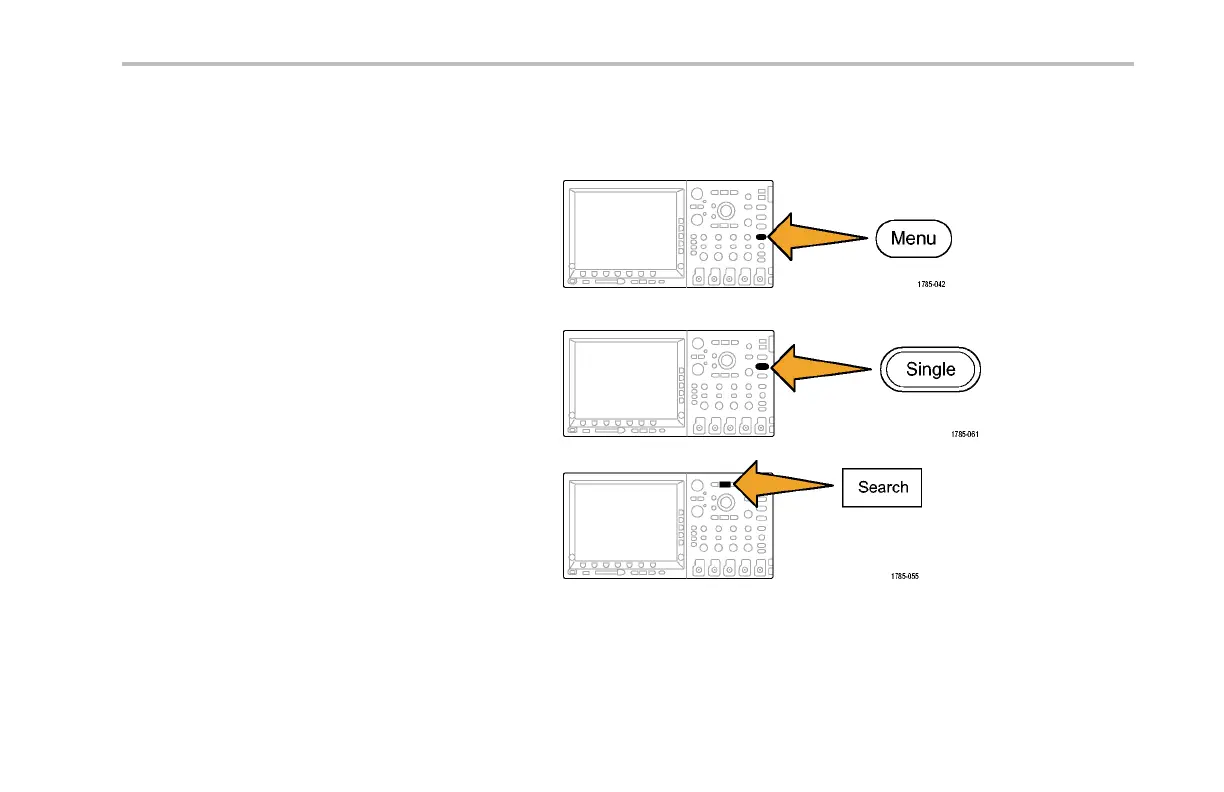 Menu

1785-042

Single

1785-061

Search

1785-055