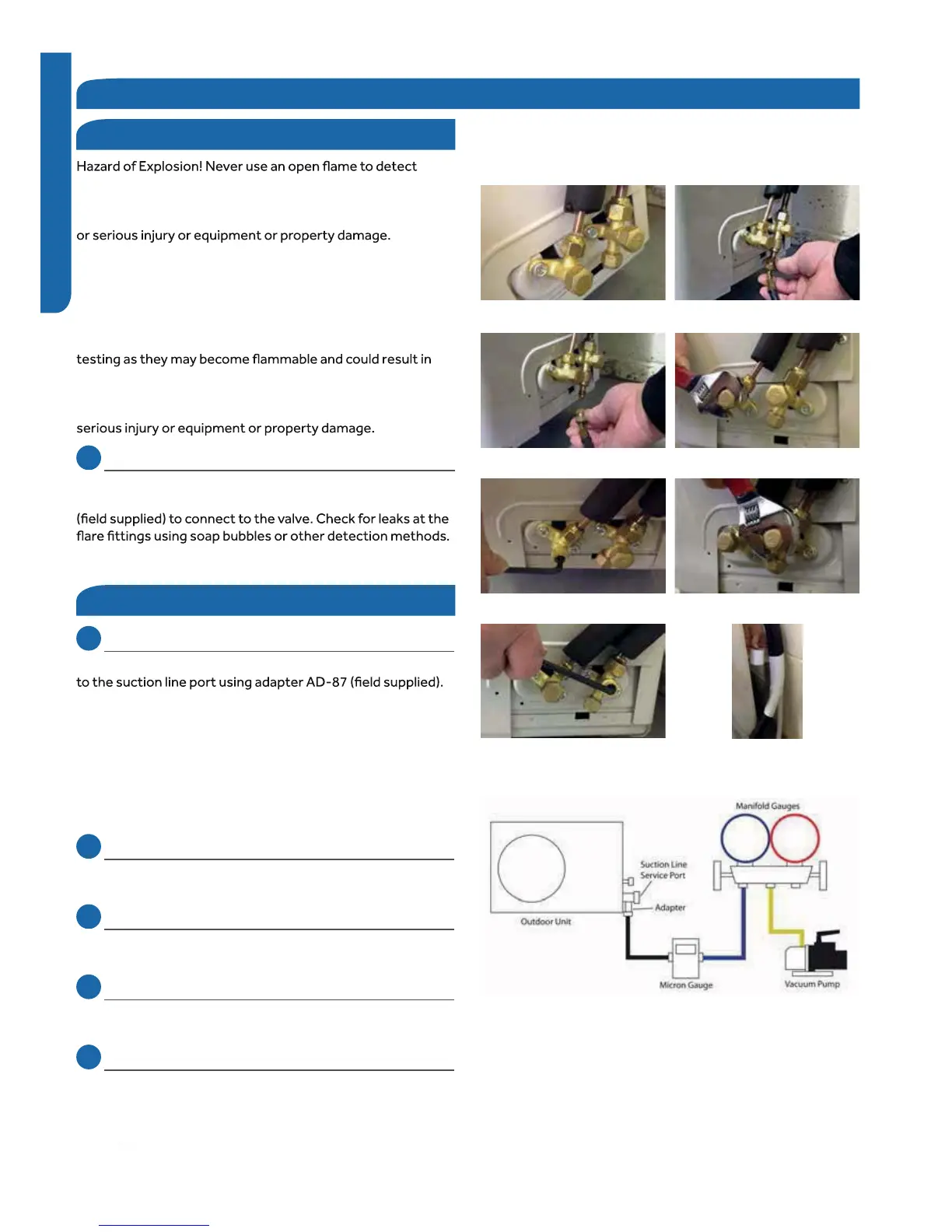 Hazard of Explosion! Never use an open flame to detect

or serious injury or equipment or property damage.

testing as they may become flammable and could result in

serious injury or equipment or property damage.

(field supplied) to connect to the valve. Check for leaks at the flare fittings using soap bubbles or other detection methods.

to the suction line port using adapter AD-87 (field supplied).

Manifold Gauges

Suction Line Service Port

Adapter

Outdoor Unit

Micron Gauge

Vacuum Pump