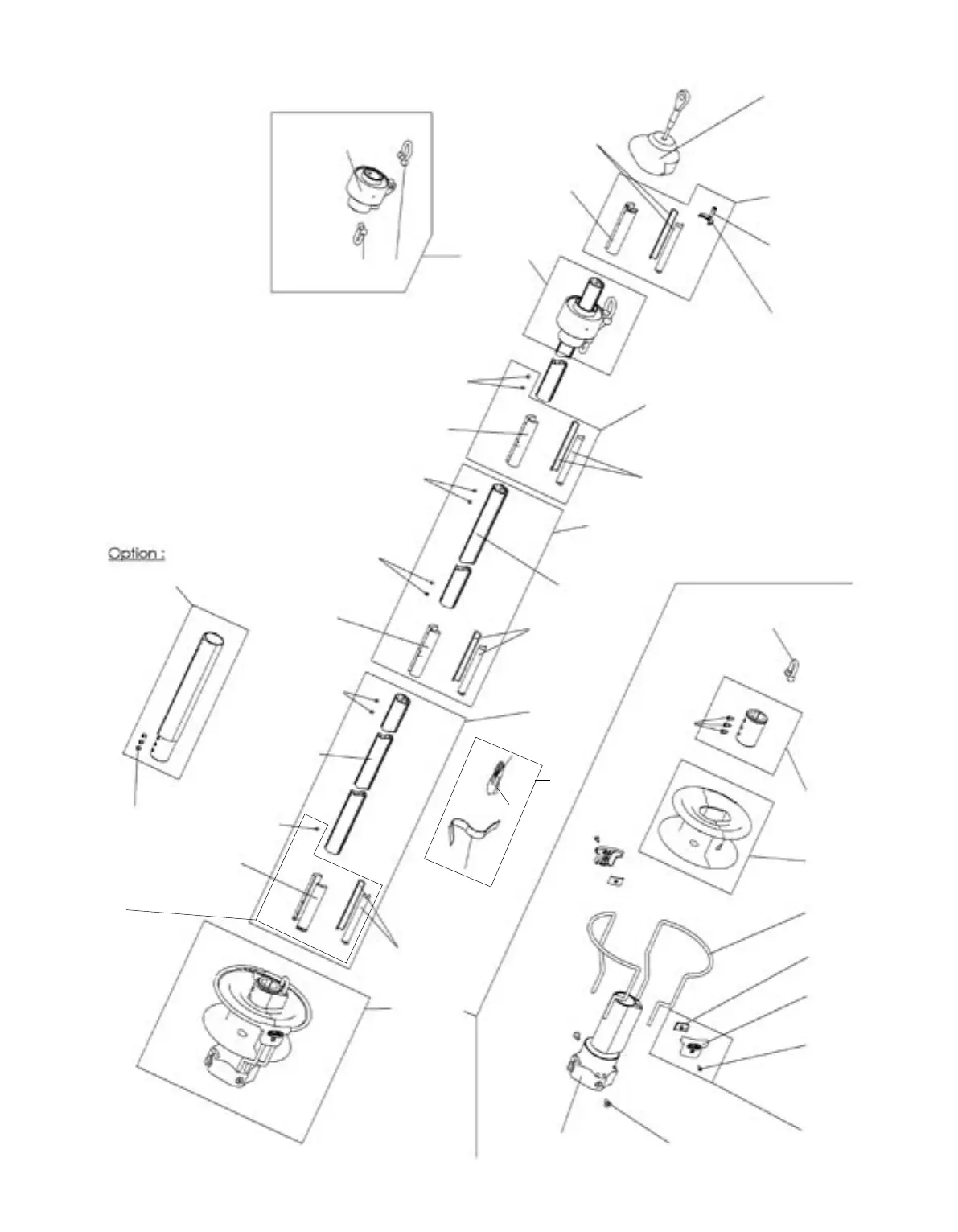 Option :