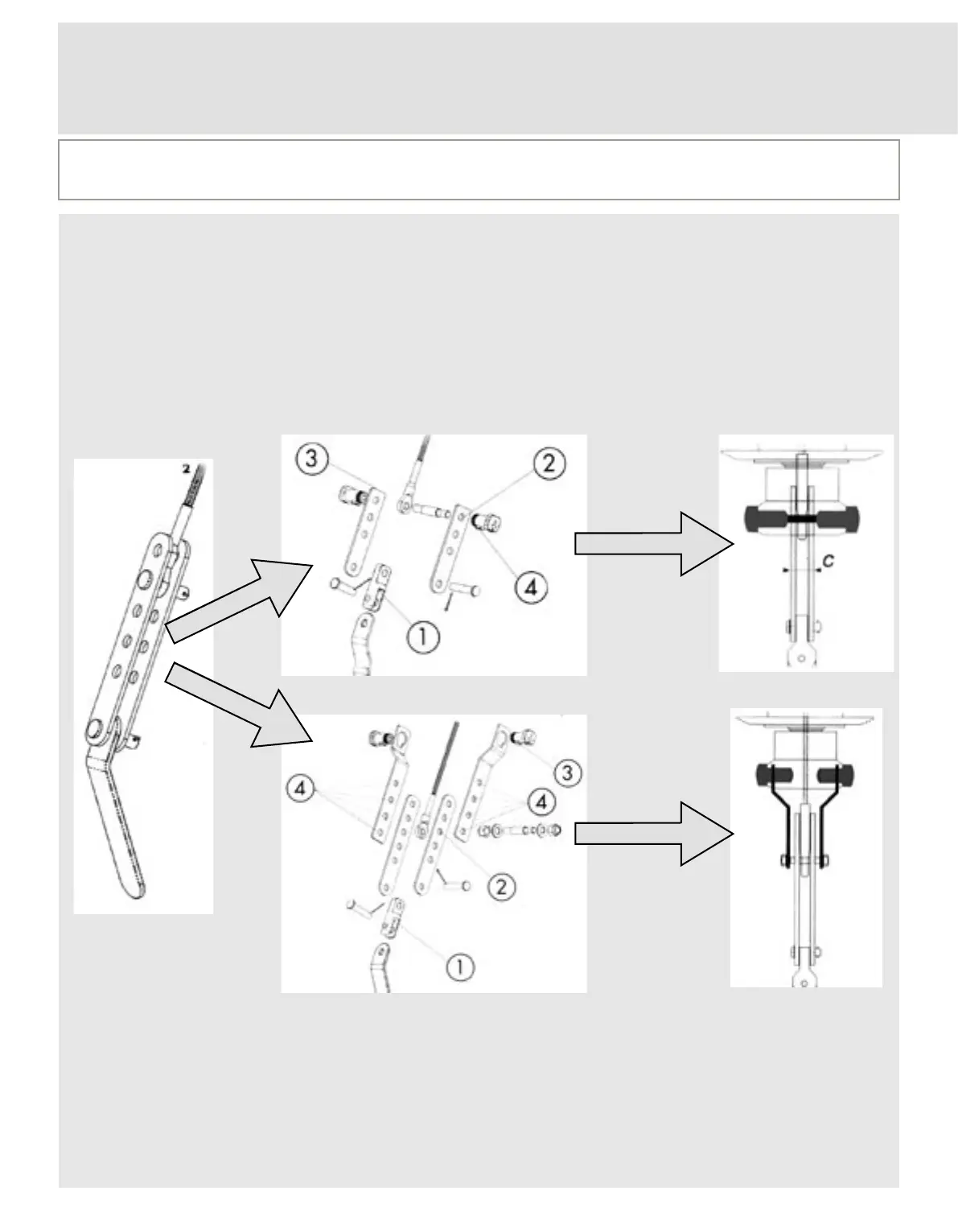 2

3
2
4
1

C

4
3
4
2
1