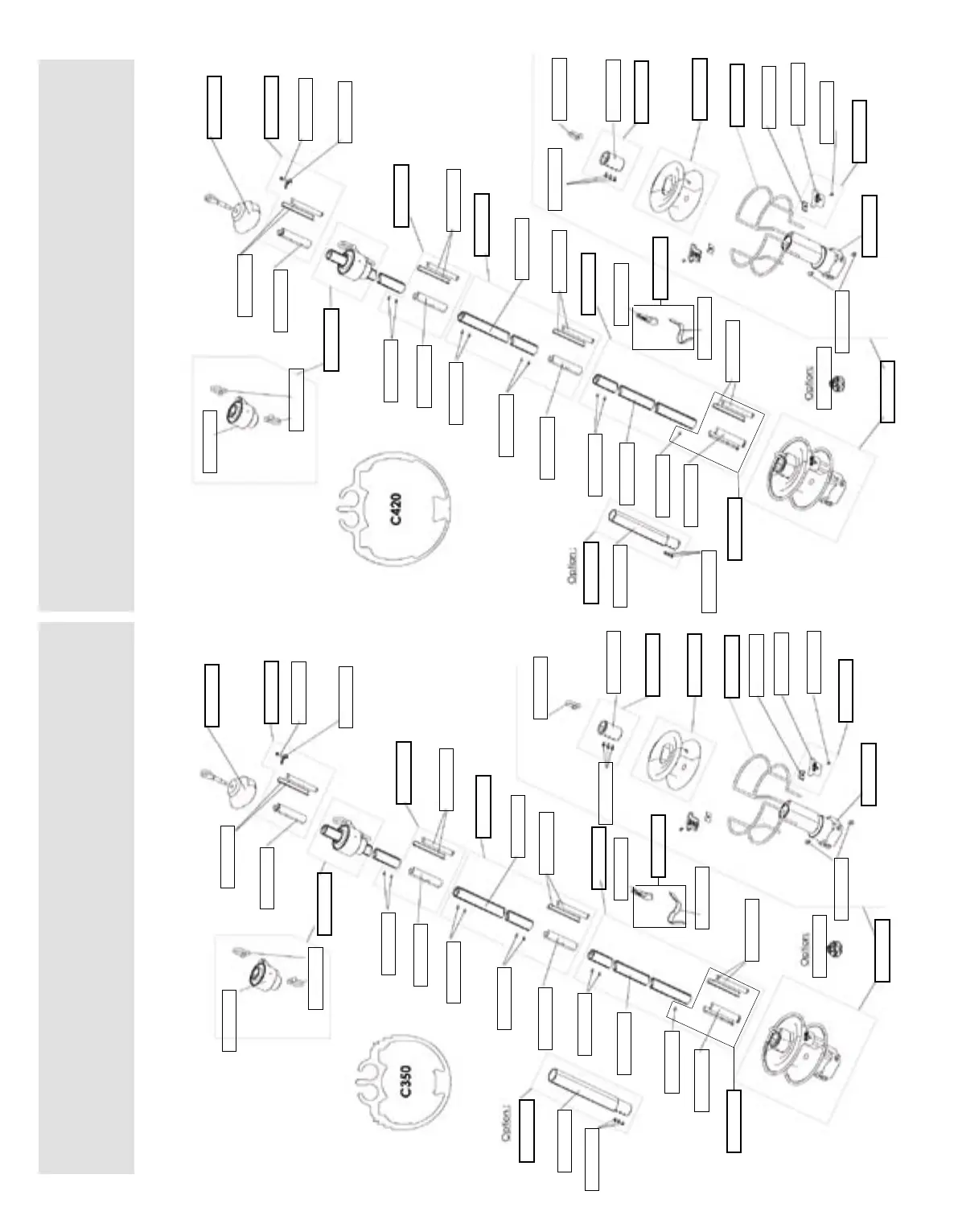 C420

Option:

Option:

C350

Option:

Option: