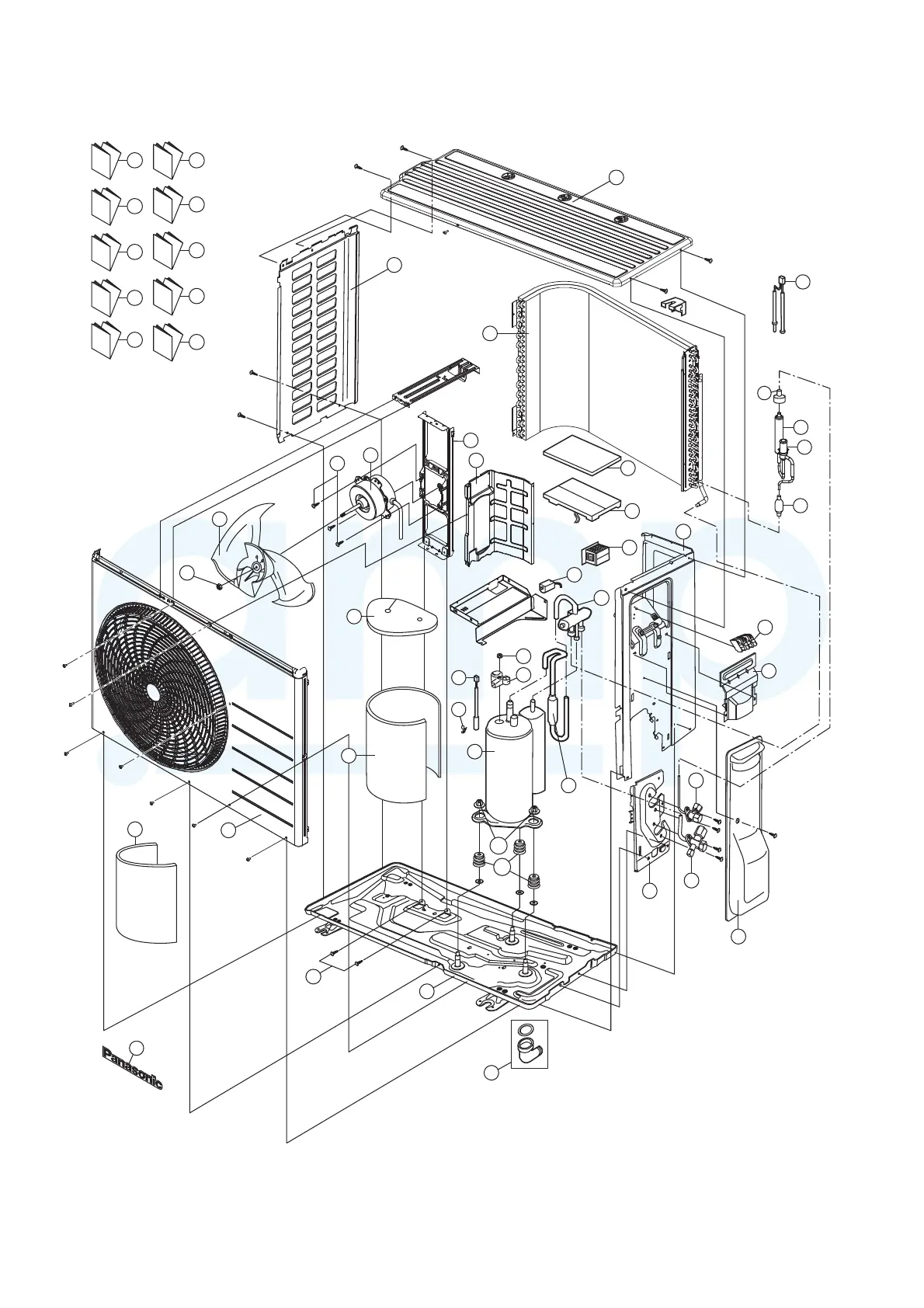 Panasonic