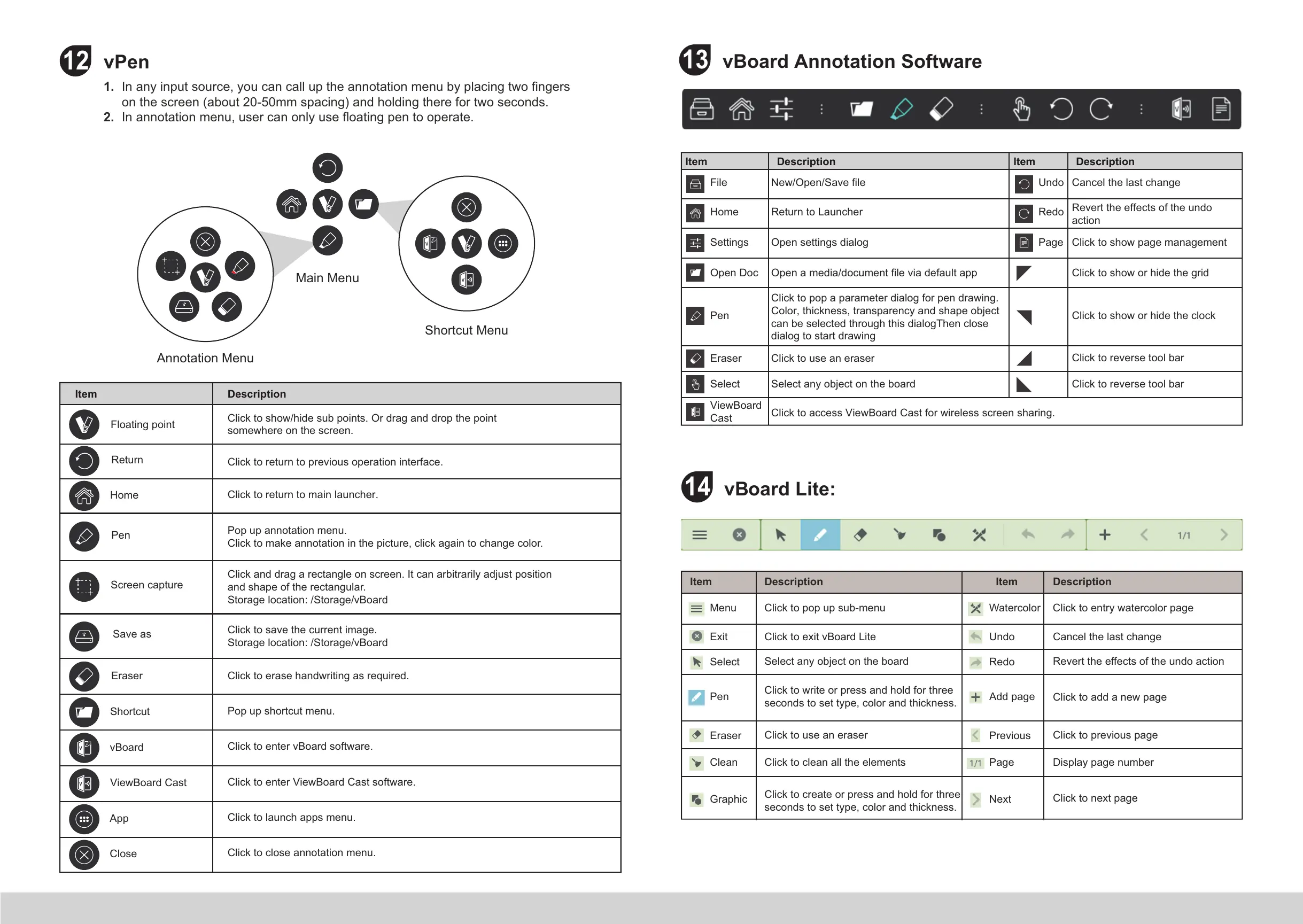 12 vPen

1. In any input source, you can call up the annotation menu by placing two fingers on the screen (about 20-50mm spacing) and holding there for two seconds.
2. In annotation menu, user can only use floating pen to operate.

Main Menu

Shortcut Menu

Annotation Menu

| Item | Description |
|---|---|
| Floating point | Click to show/hide sub points. Or drag and drop the point somewhere on the screen. |
| Return | Click to return to previous operation interface. |
| Home | Click to return to main launcher. |
| Pen | Pop up annotation menu. Click to make annotation in the picture, click again to change color. |
| Screen capture | Click and drag a rectangle on screen. It can arbitrarily adjust position and shape of the rectangular. Storage location: /Storage/vBoard |
| Save as | Click to save the current image. Storage location: /Storage/vBoard |
| Eraser | Click to erase handwriting as required. |
| Shortcut | Pop up shortcut menu. |
| vBoard | Click to enter vBoard software. |
| ViewBoard Cast | Click to enter ViewBoard Cast software. |
| App | Click to launch apps menu. |
| Close | Click to close annotation menu. |

13 vBoard Annotation Software

| Item | Description | Item | Description |
|---|---|---|---|
| File | New/Open/Save file | Undo | Cancel the last change |
| Home | Return to Launcher | Redo | Revert the effects of the undo action |
| Settings | Open settings dialog | Page | Click to show page management |
| Open Doc | Open a media/document file via default app | | Click to show or hide the grid |
| Pen | Click to pop a parameter dialog for pen drawing. Color, thickness, transparency and shape object can be selected through this dialogThen close dialog to start drawing | | Click to show or hide the clock |
| Eraser | Click to use an eraser | | Click to reverse tool bar |
| Select | Select any object on the board | | Click to reverse tool bar |
| ViewBoard Cast | Click to access ViewBoard Cast for wireless screen sharing. | | |

14 vBoard Lite:

1/1

| Item | Description | Item | Description |
|---|---|---|---|
| Menu | Click to pop up sub-menu | Watercolor | Click to entry watercolor page |
| Exit | Click to exit vBoard Lite | Undo | Cancel the last change |
| Select | Select any object on the board | Redo | Revert the effects of the undo action |
| Pen | Click to write or press and hold for three seconds to set type, color and thickness. | Add page | Click to add a new page |
| Eraser | Click to use an eraser | Previous | Click to previous page |
| Clean | Click to clean all the elements | 1/1 Page | Display page number |
| Graphic | Click to create or press and hold for three seconds to set type, color and thickness. | Next | Click to next page |