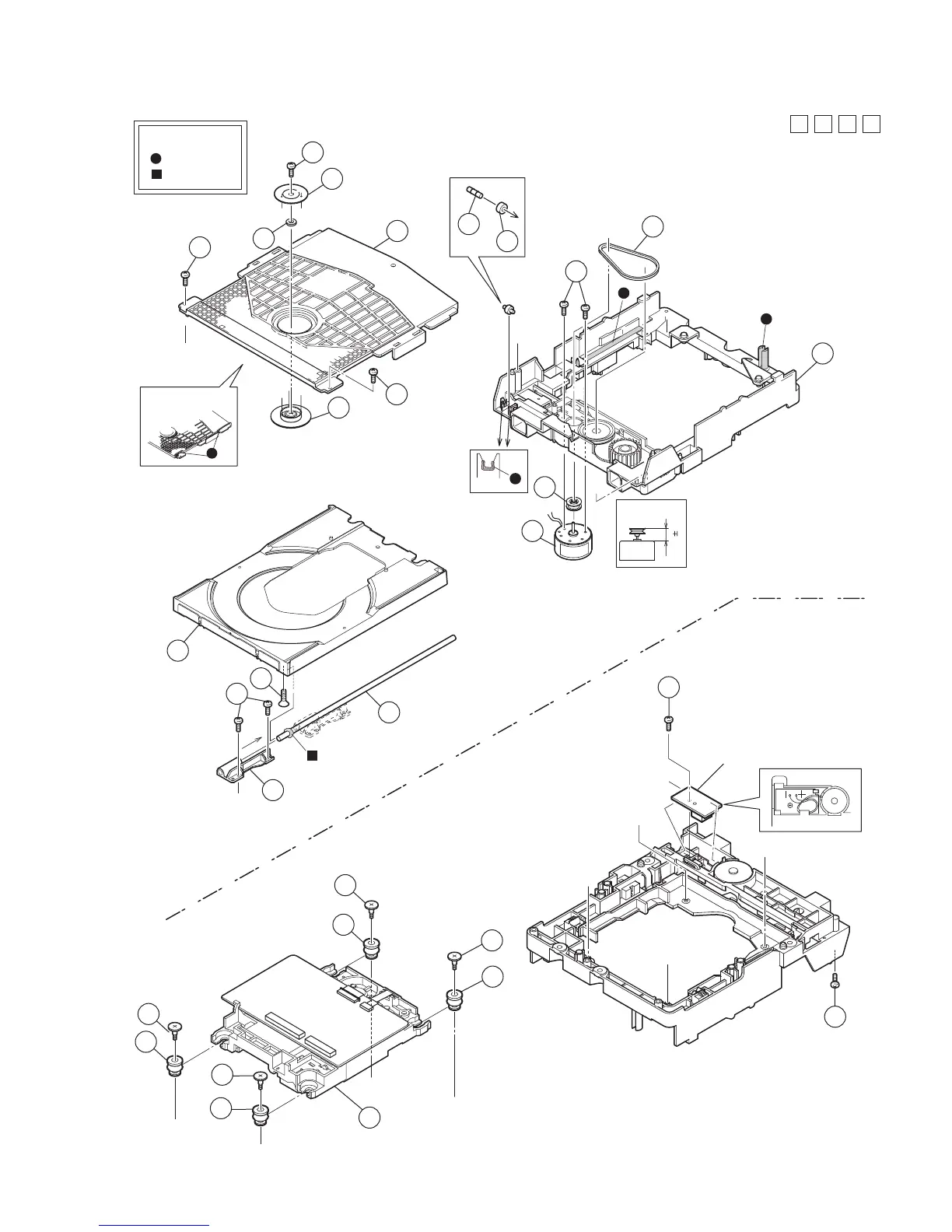 H