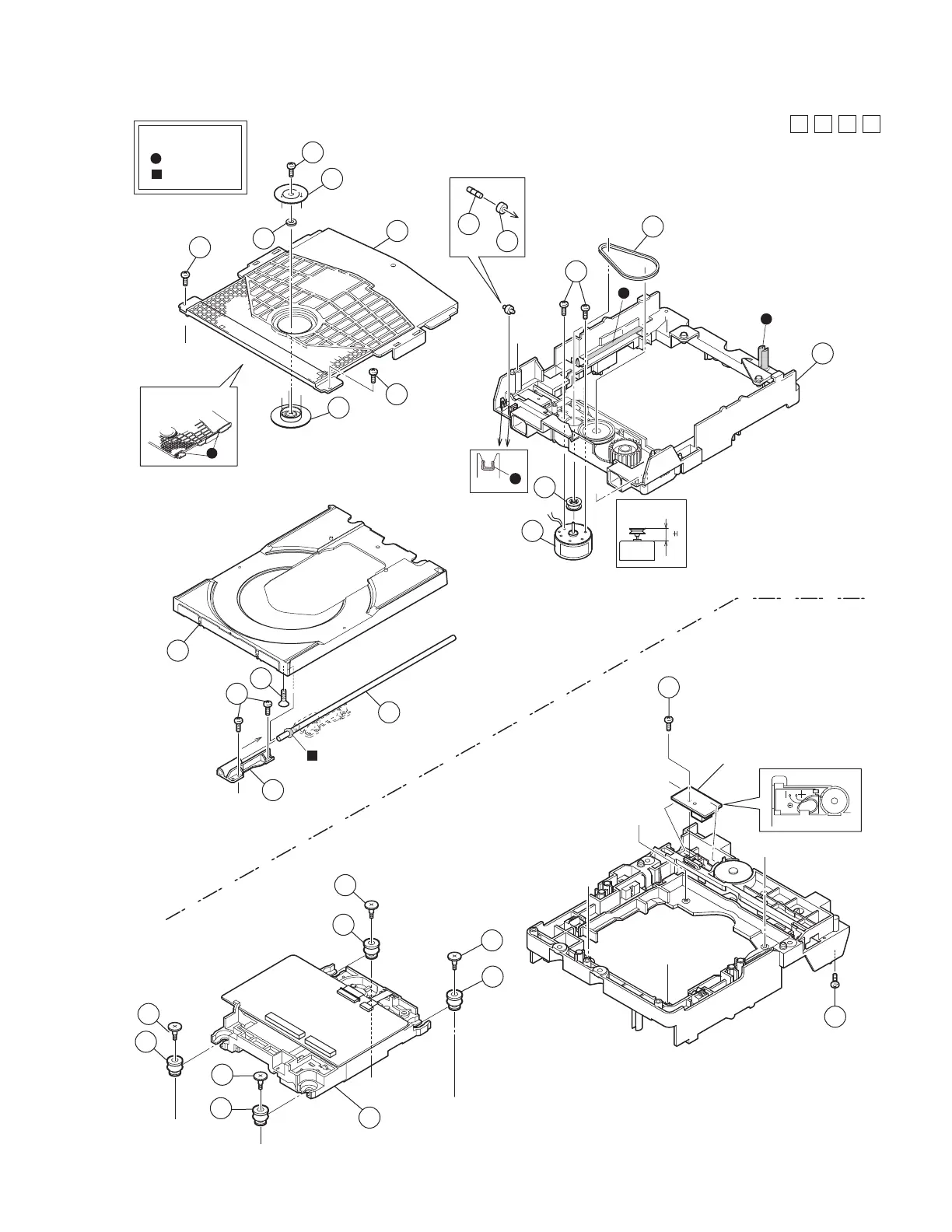 H