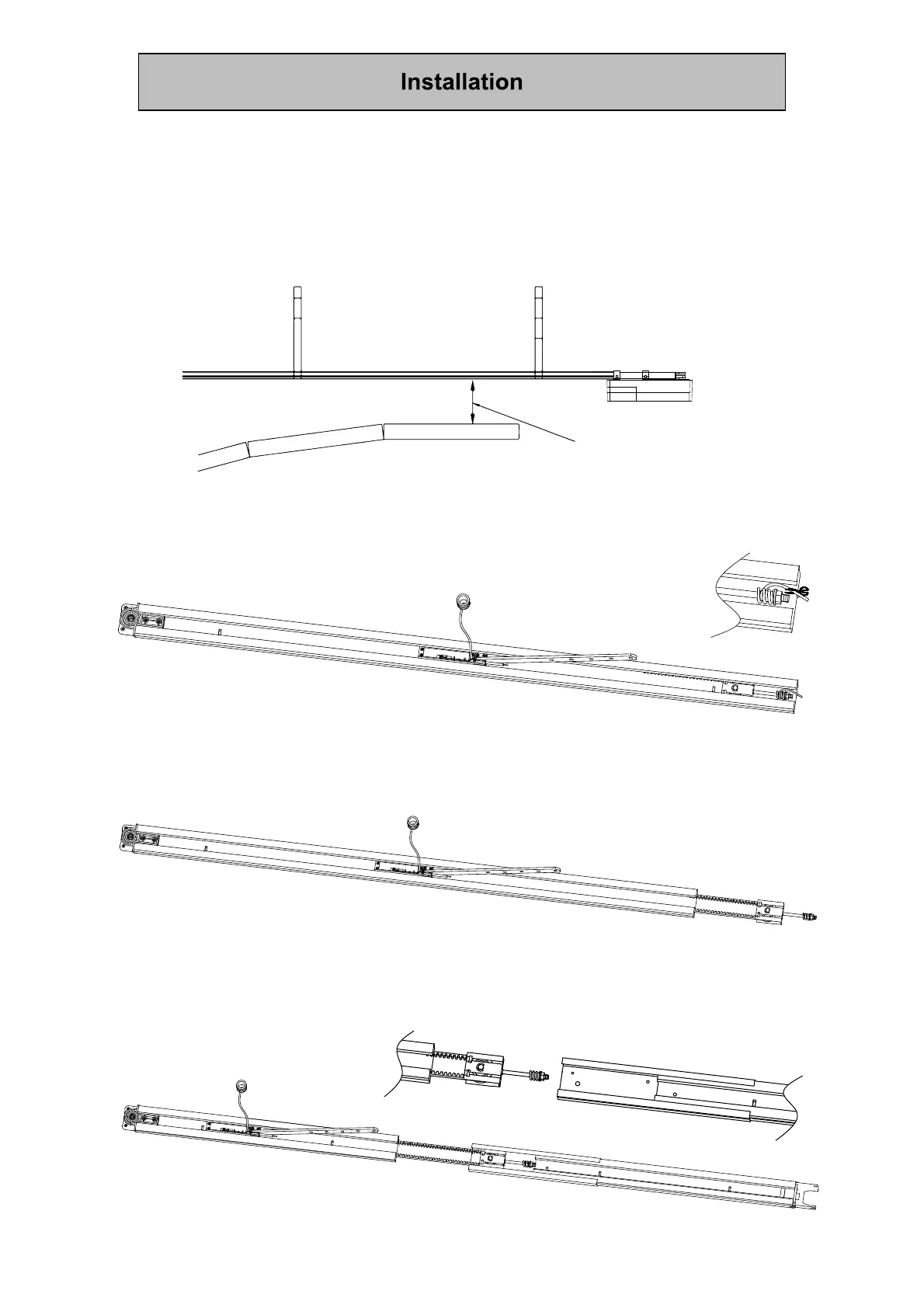 Installation