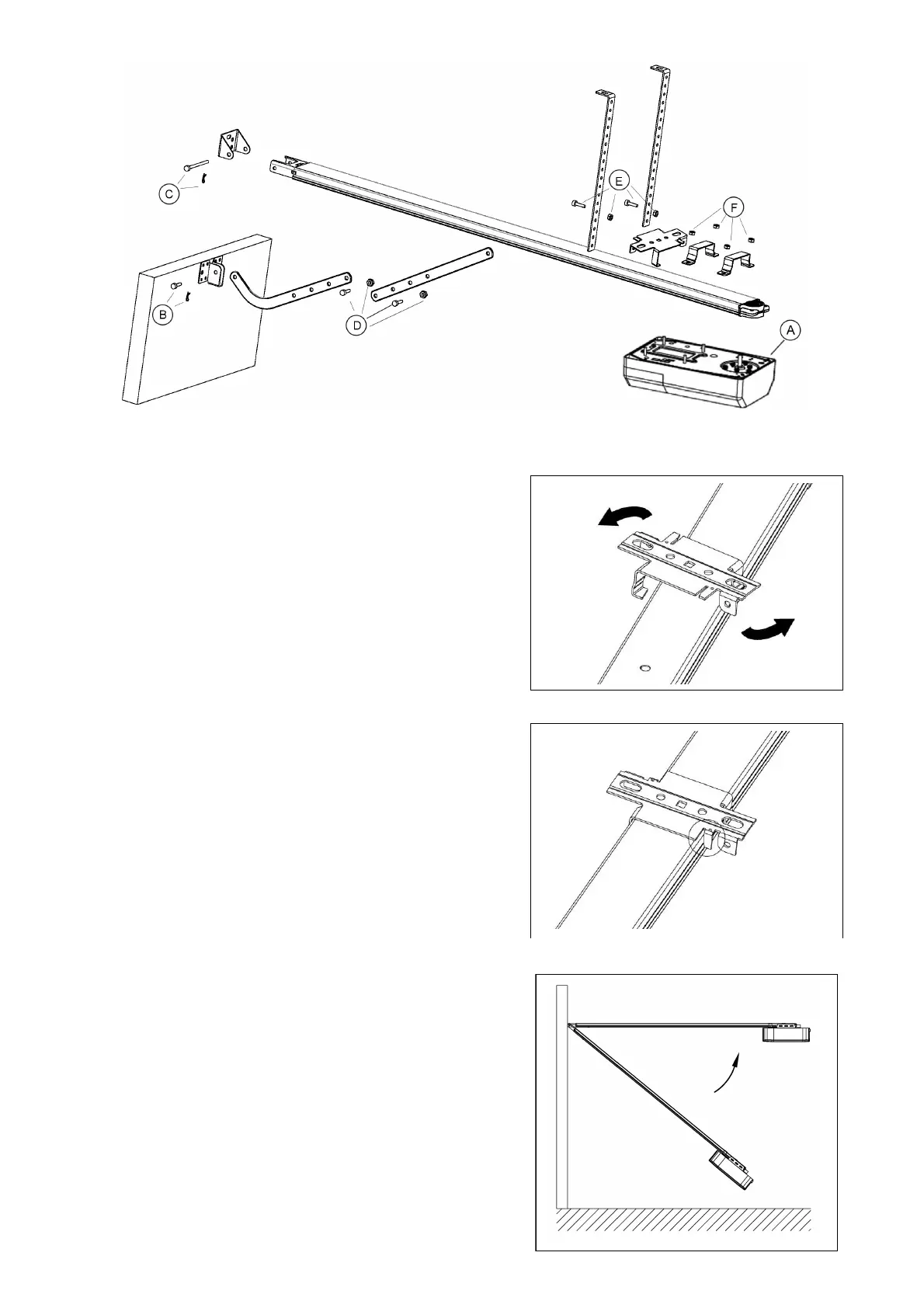 C

E

F

B

D

A