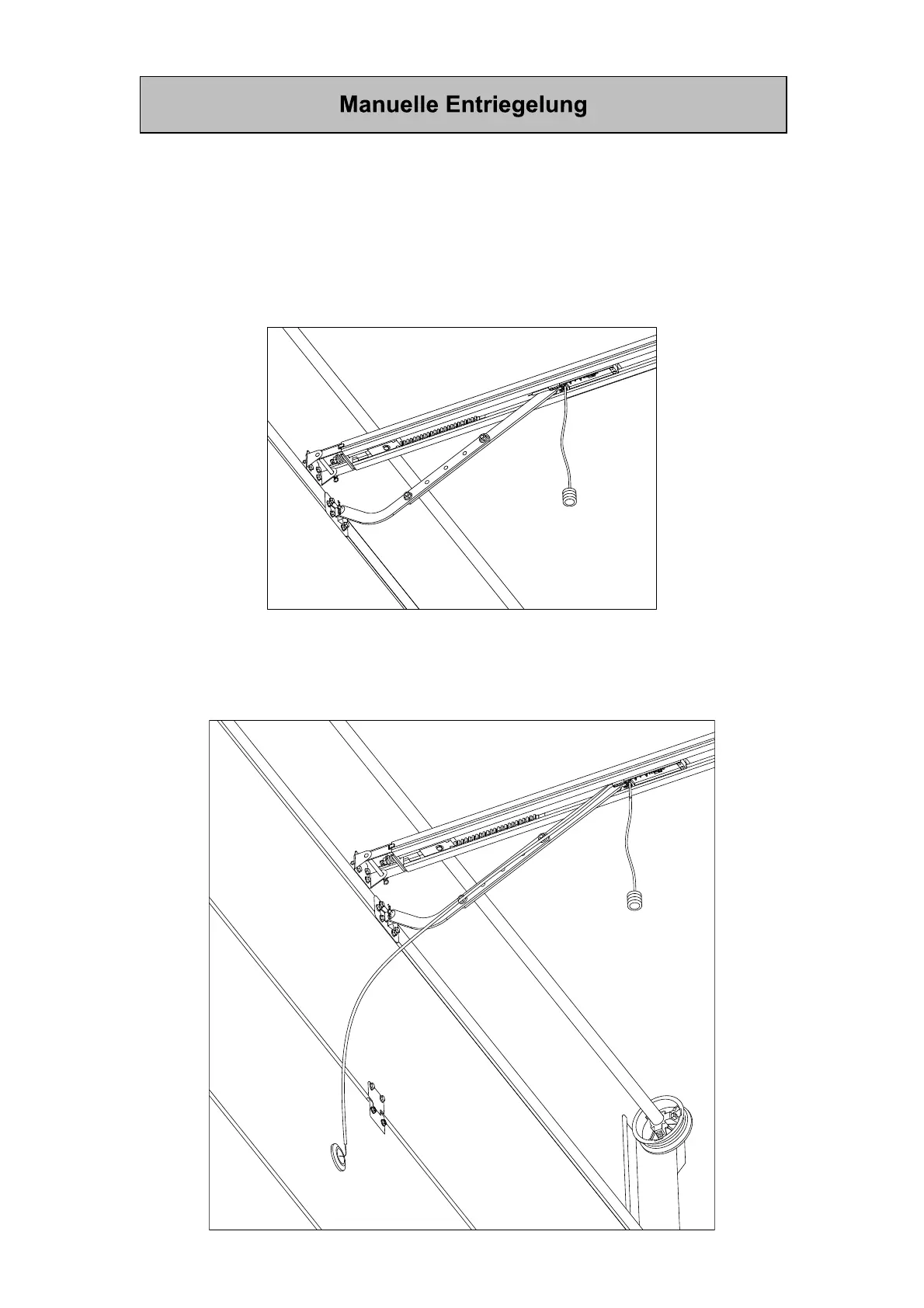 Manuelle Entriegelung