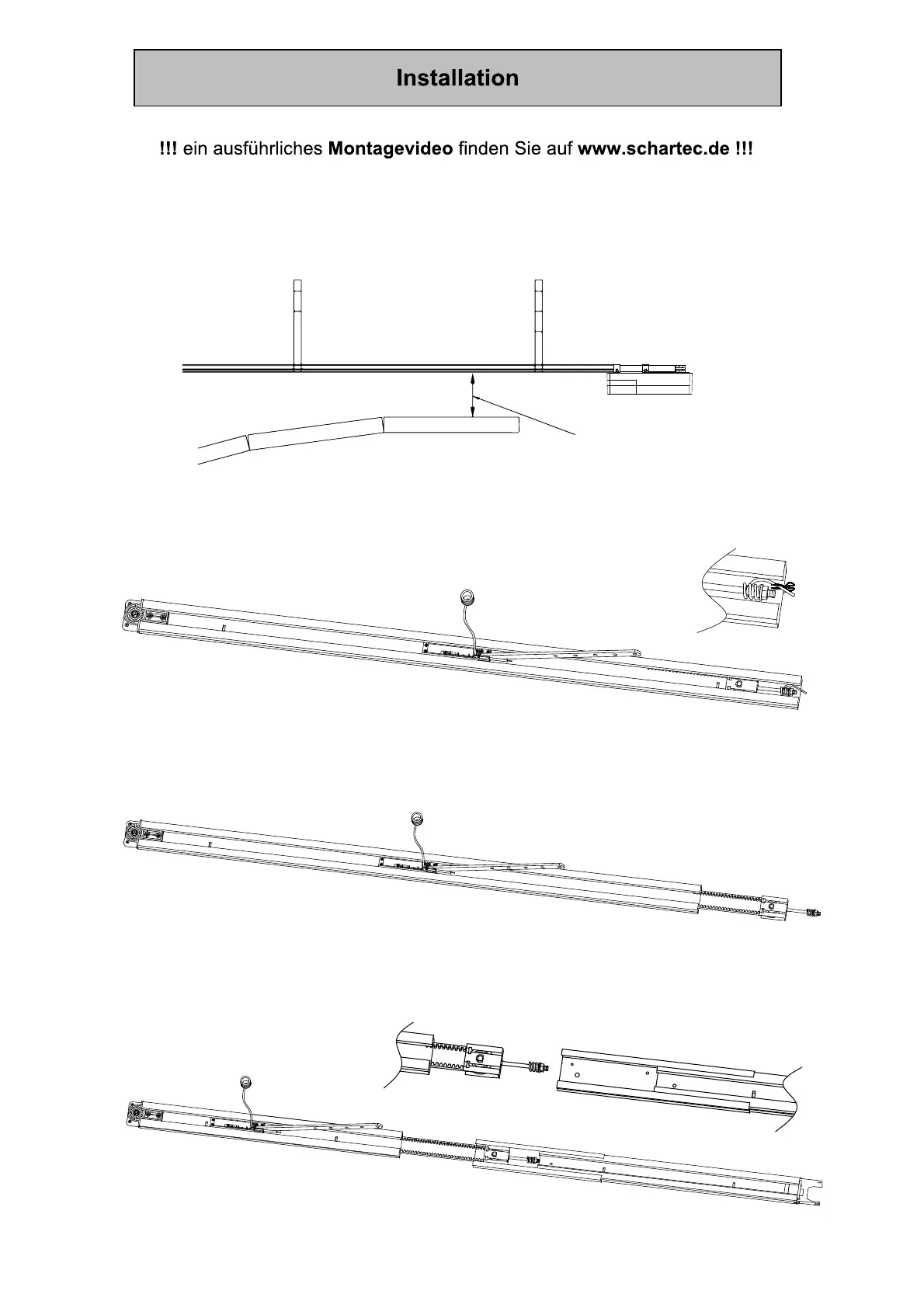 Installation

!!! ein ausführliches Montagevideo finden Sie auf www.schartec.de !!!