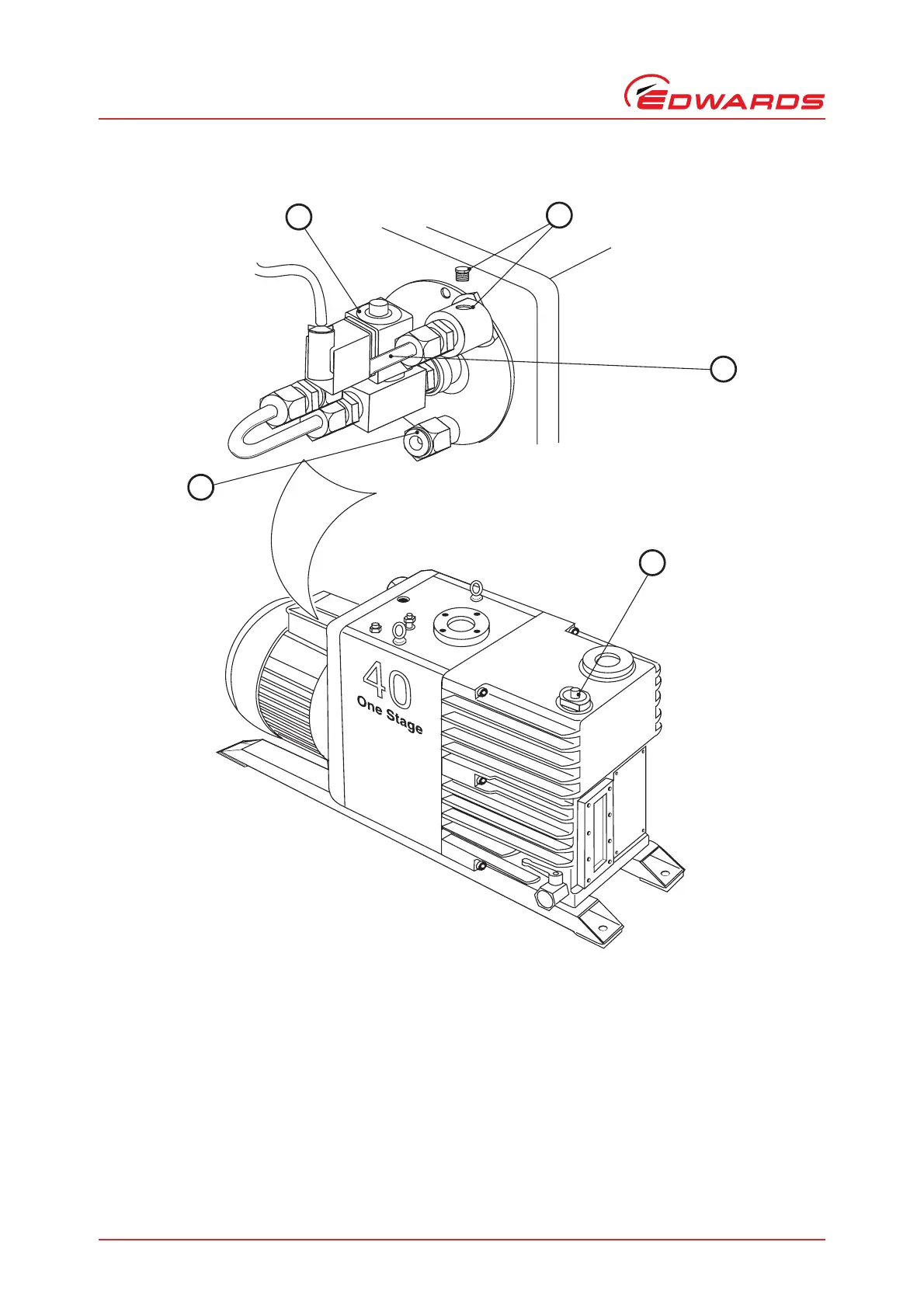 EDWARDS

40
One Stage