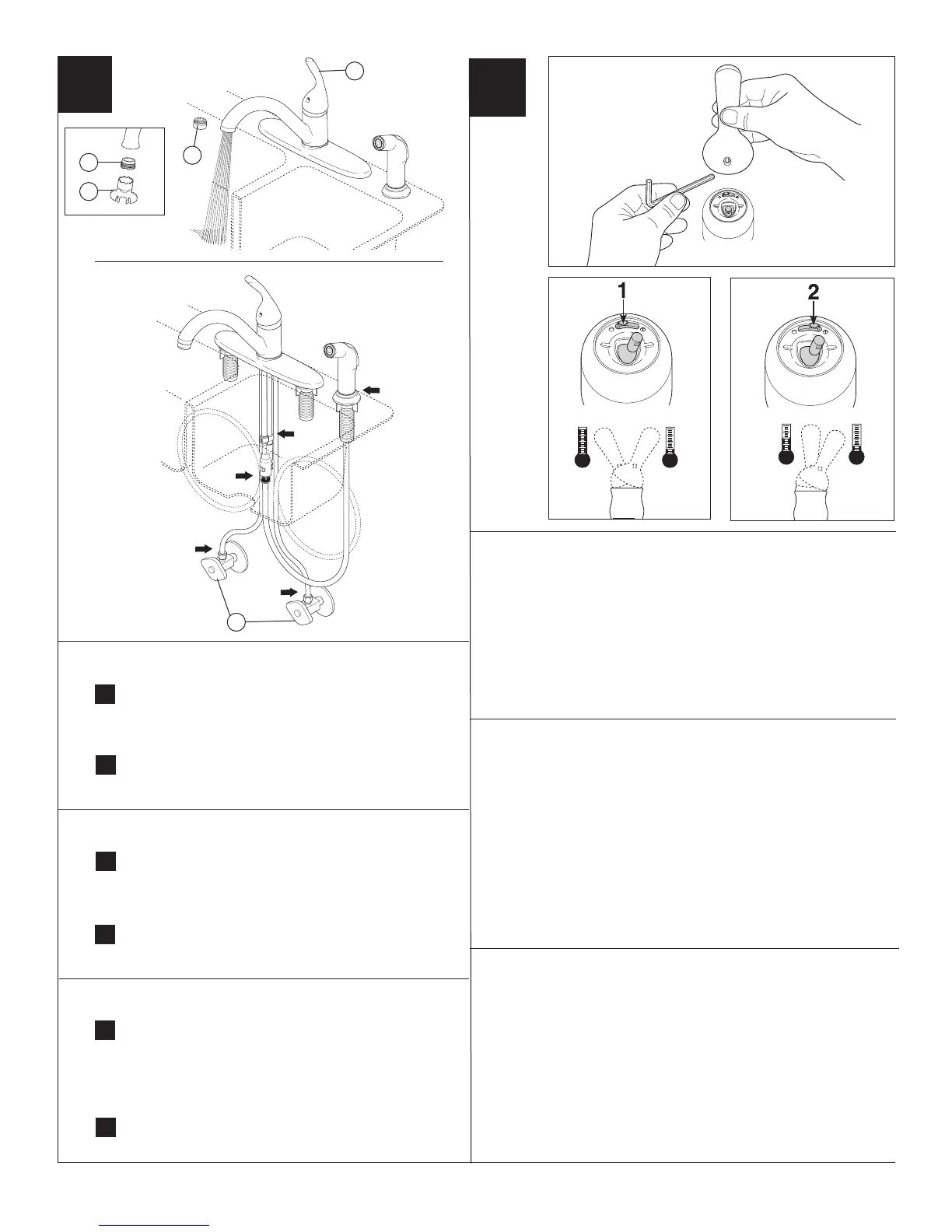 1

2