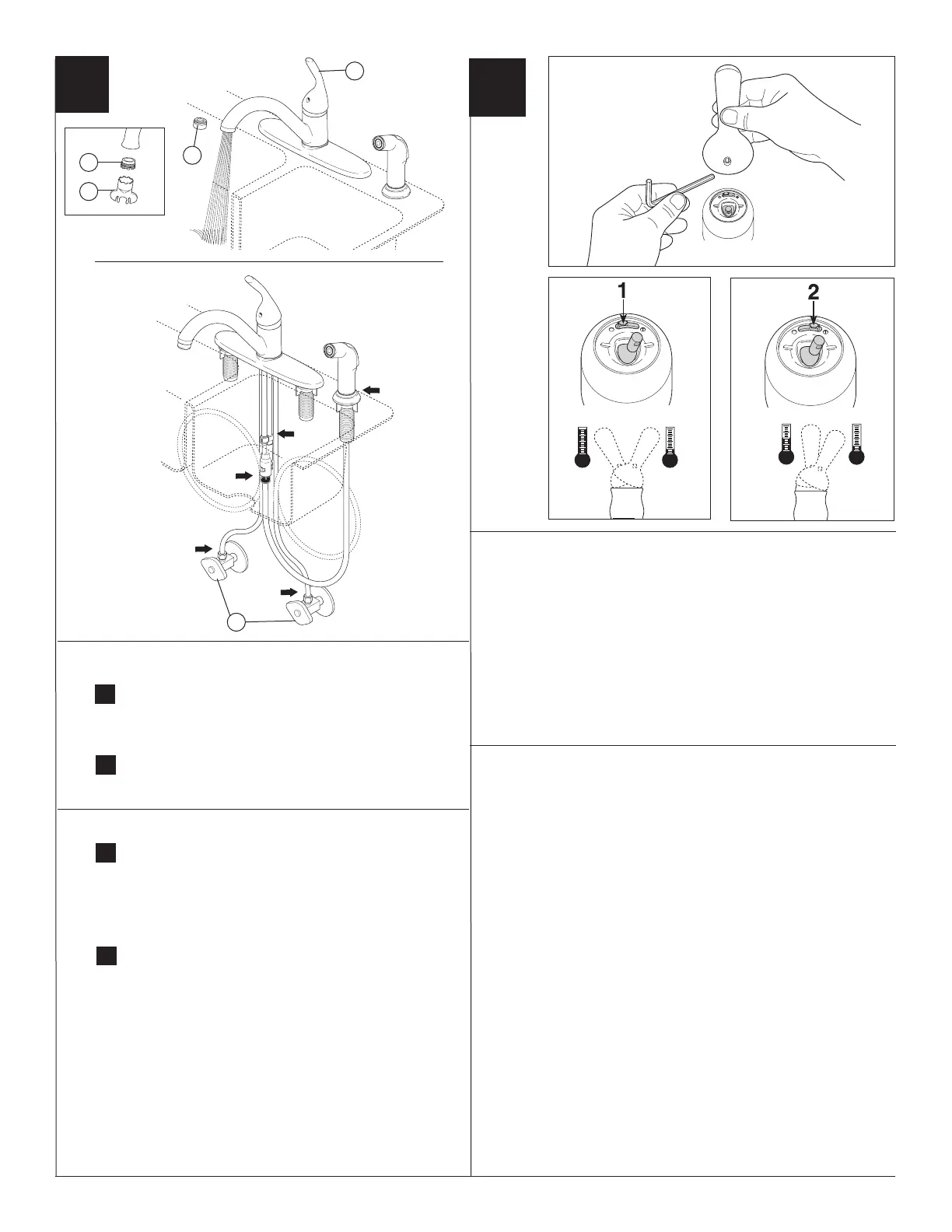 1

2