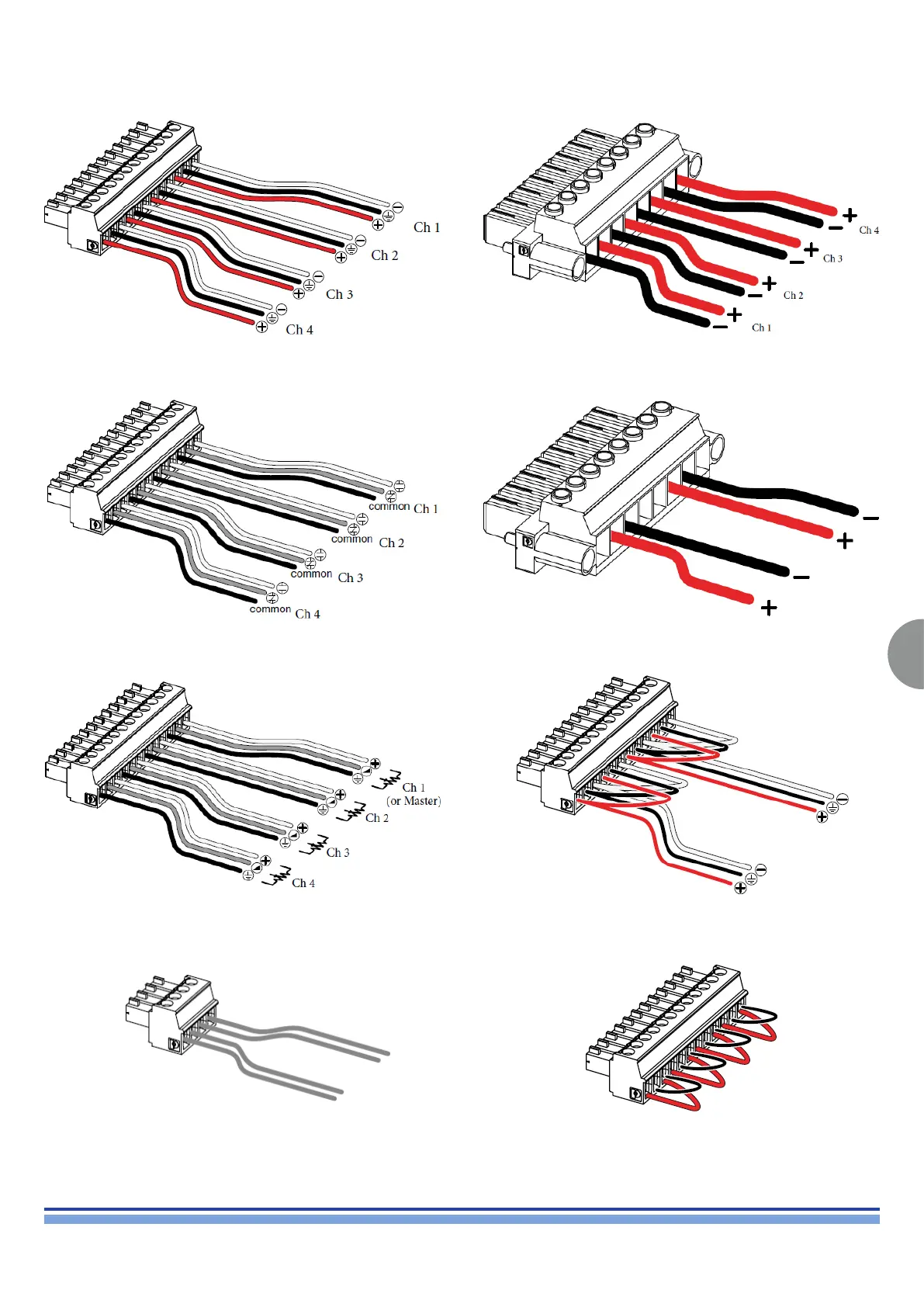 Ch 1
Ch 2
Ch 3
Ch 4

Ch 4
Ch 3
Ch 2
Ch 1

common Ch 1
common Ch 2
common Ch 3
common Ch 4

Ch 1
(or Master)
Ch 2
Ch 3
Ch 4