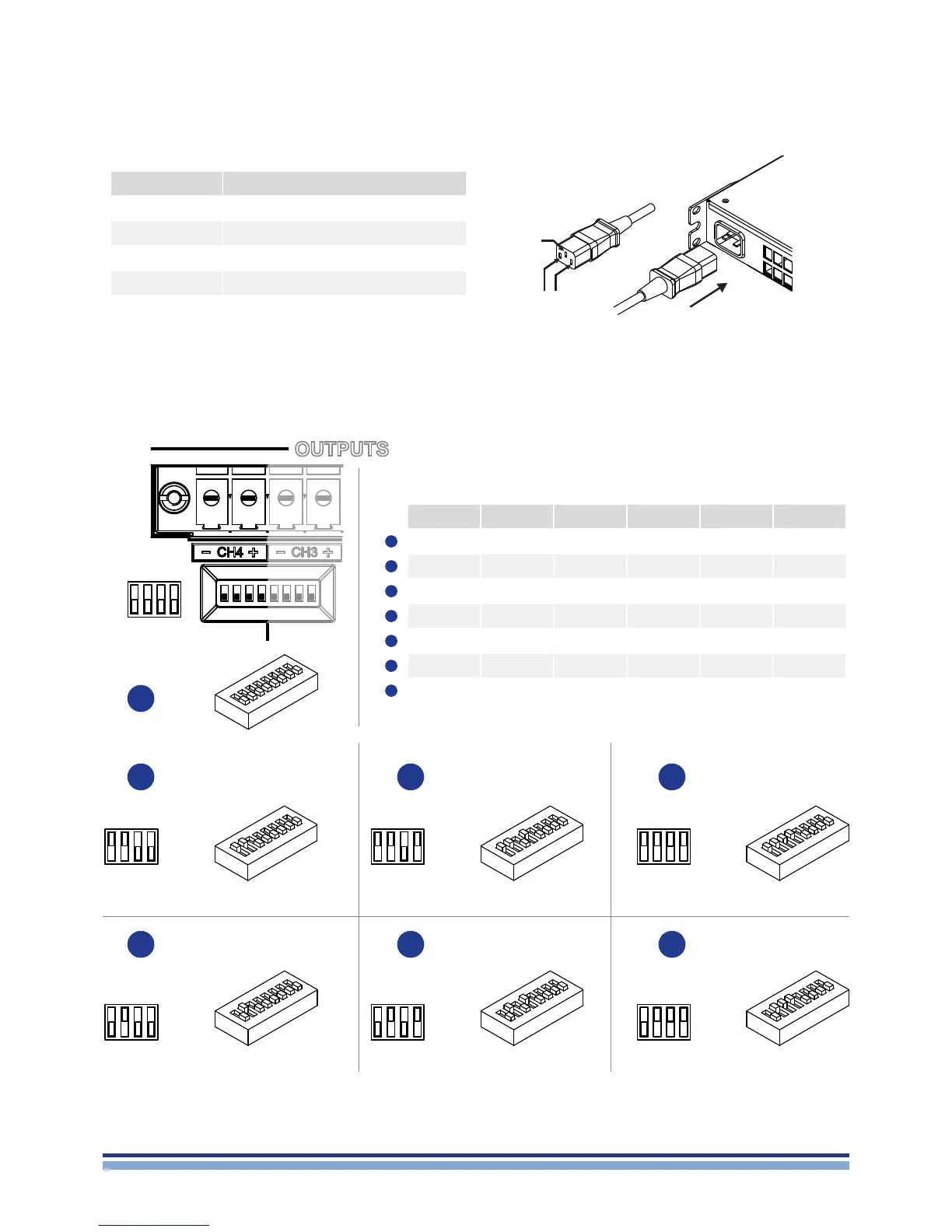 OUTPUTS

− CH4 +

− CH3 +