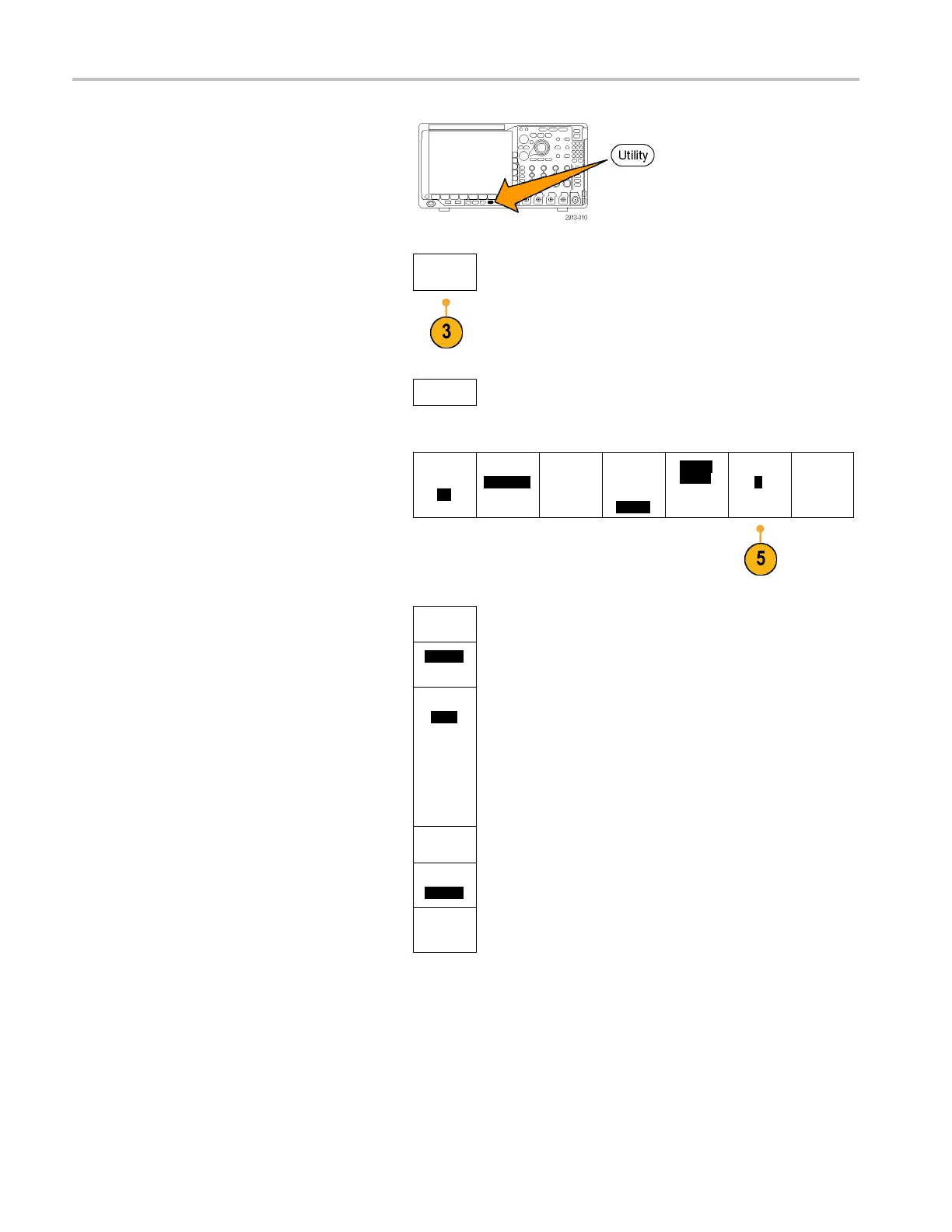 Utility

2913-010

3

5