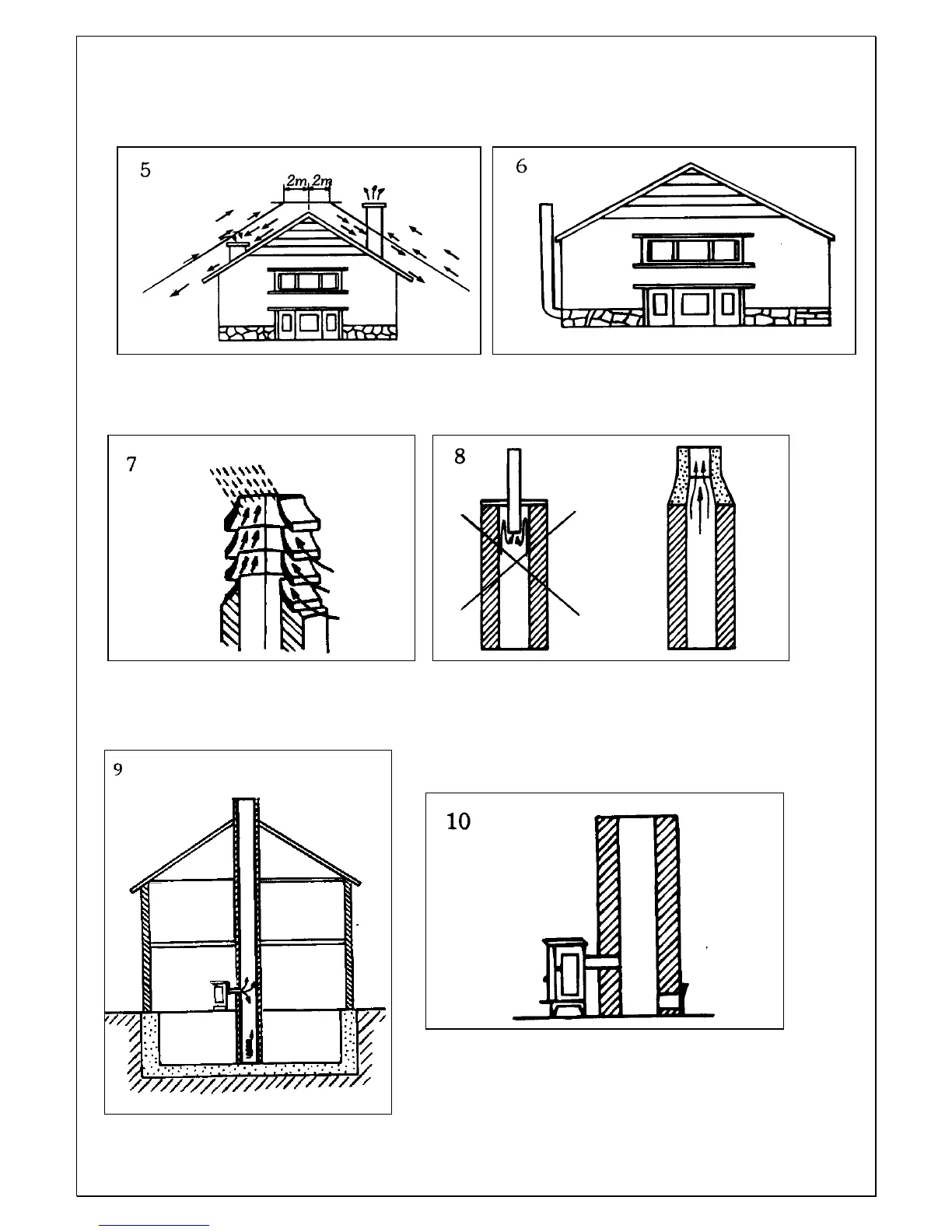 5

2m 2m

6

7

8

9

10