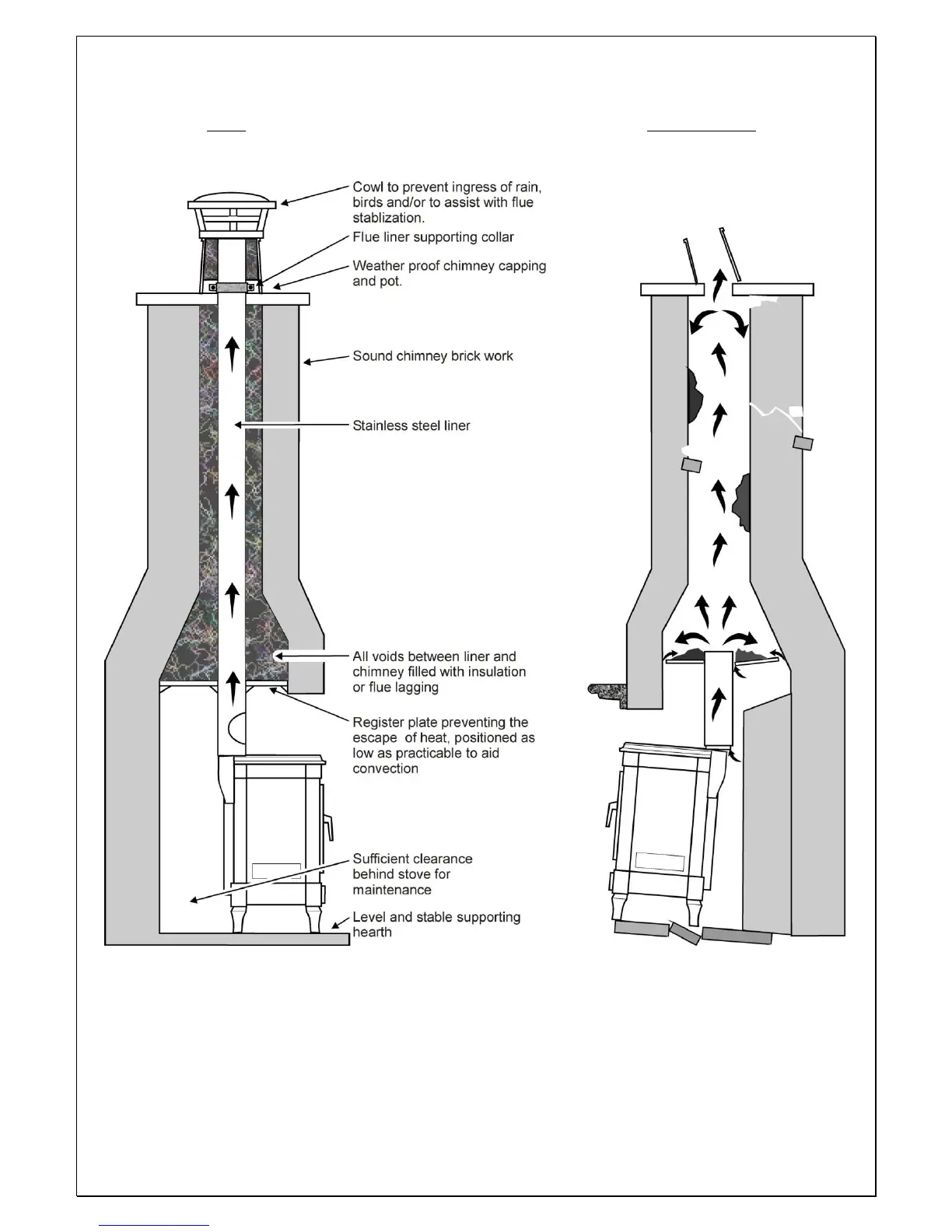 Cowl to prevent ingress of rain, birds and/or to assist with flue stablization.

Flue liner supporting collar

Weather proof chimney capping and pot.

Sound chimney brick work

Stainless steel liner

All voids between liner and chimney filled with insulation or flue lagging

Register plate preventing the escape of heat, positioned as low as practicable to aid convection

Sufficient clearance behind stove for maintenance

Level and stable supporting hearth