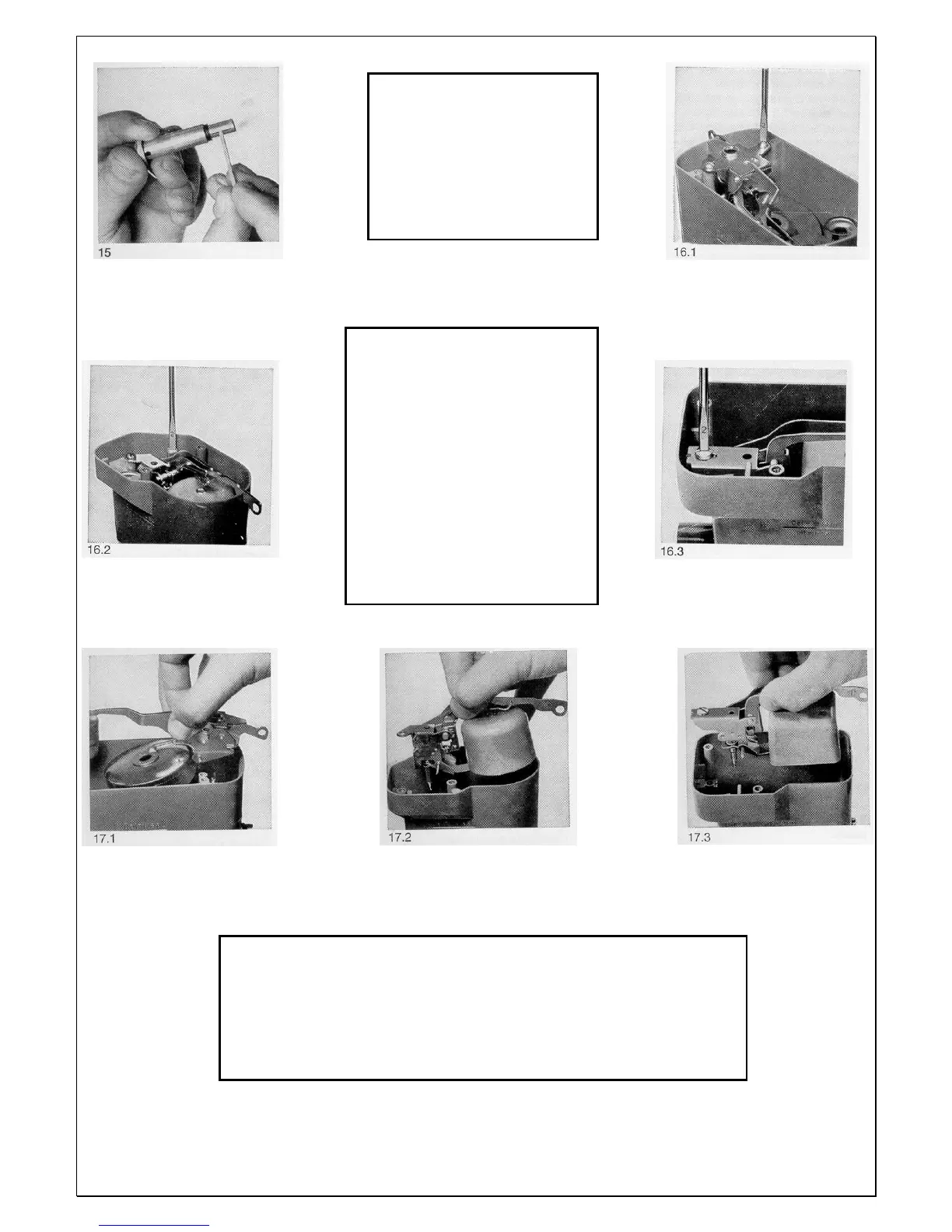 15

16.1

16.2

2

16.3

17.1

17.2

17.3