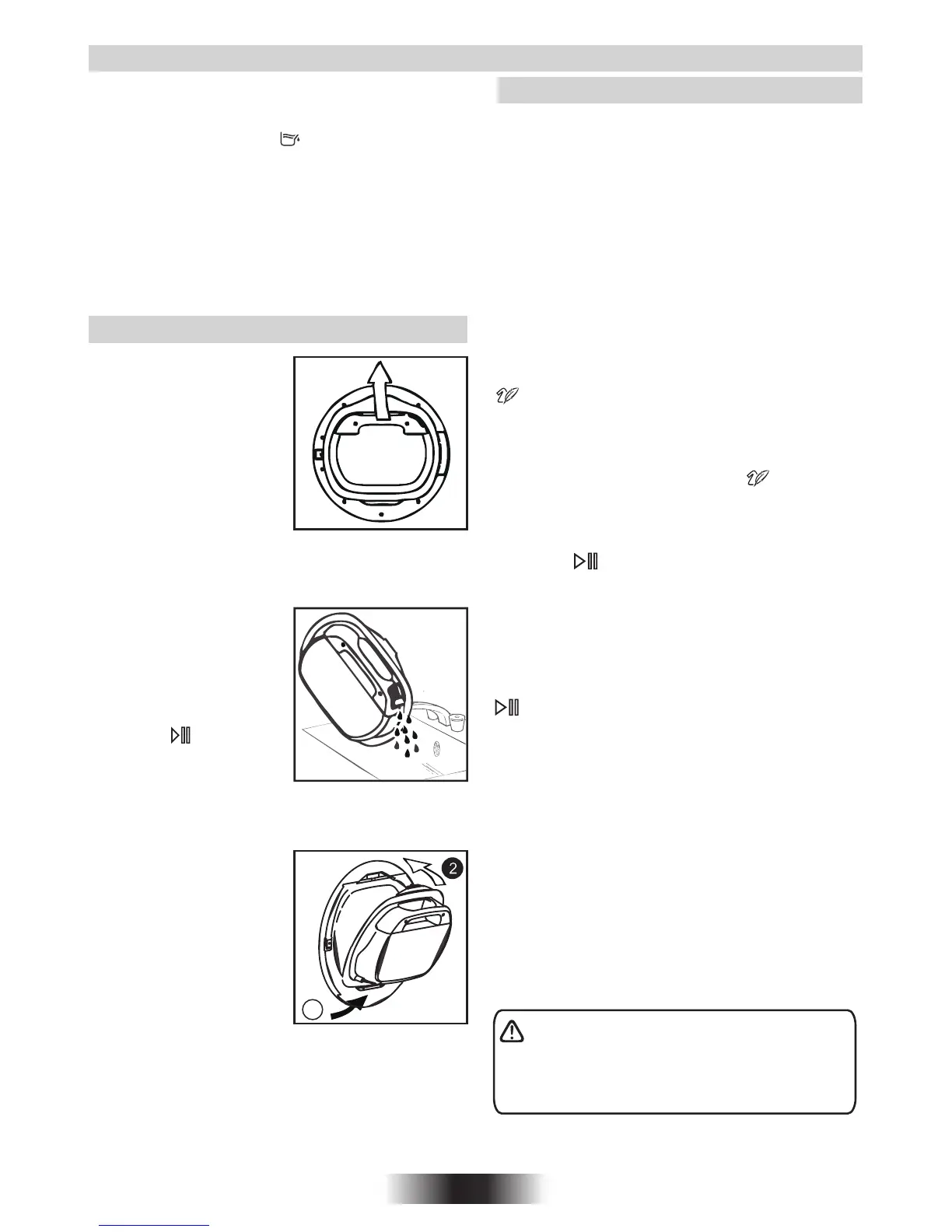 2