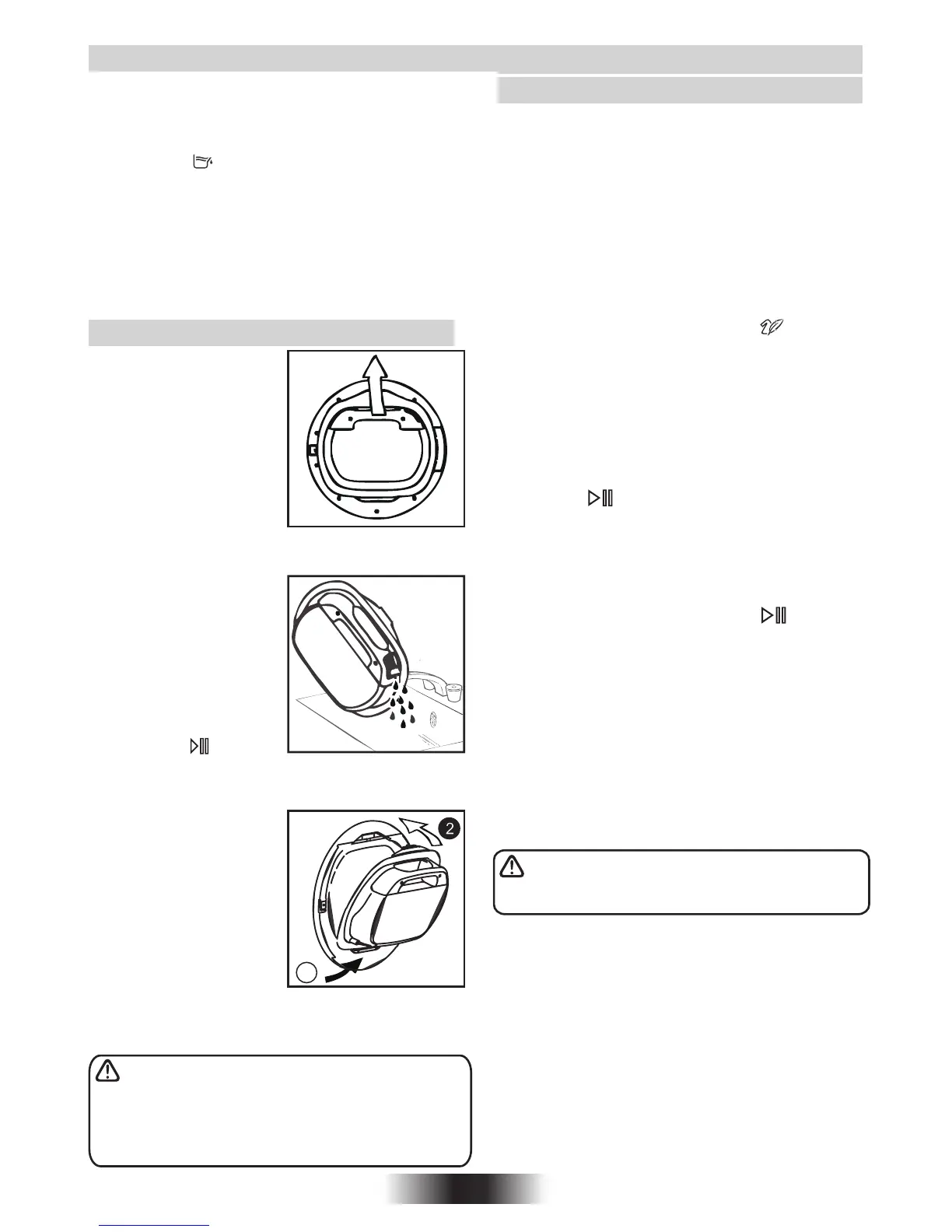 2