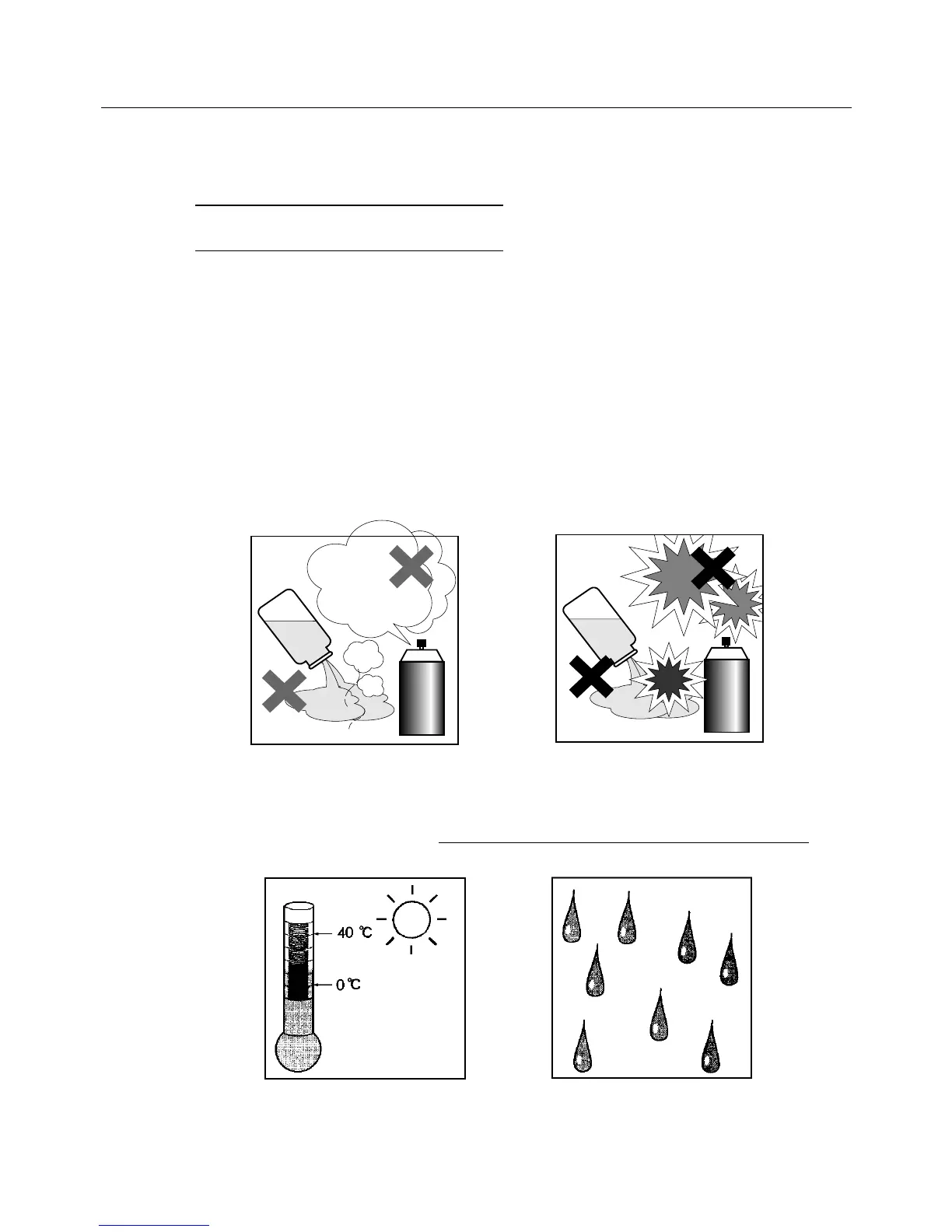 40 ℃

0 ℃