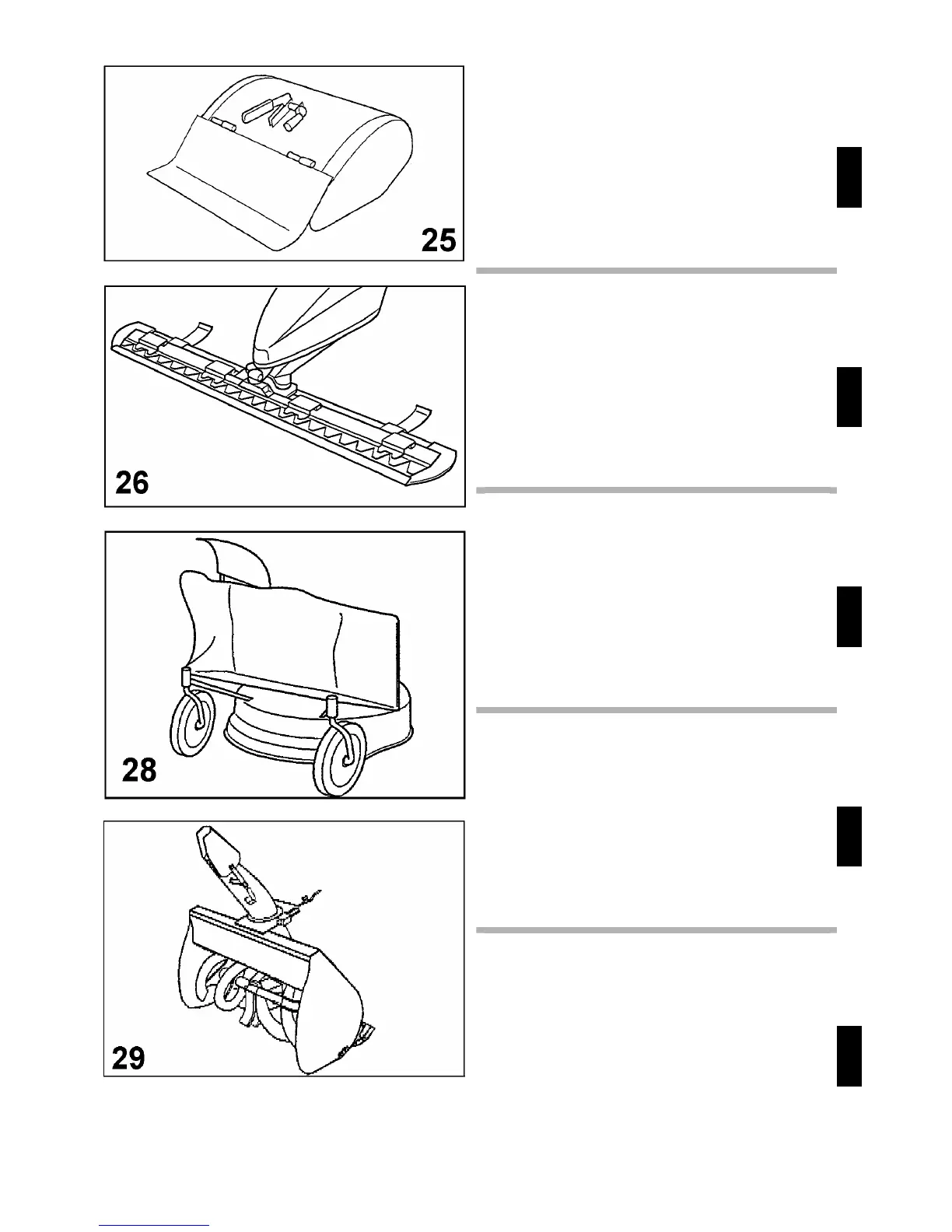 25

26

28

29