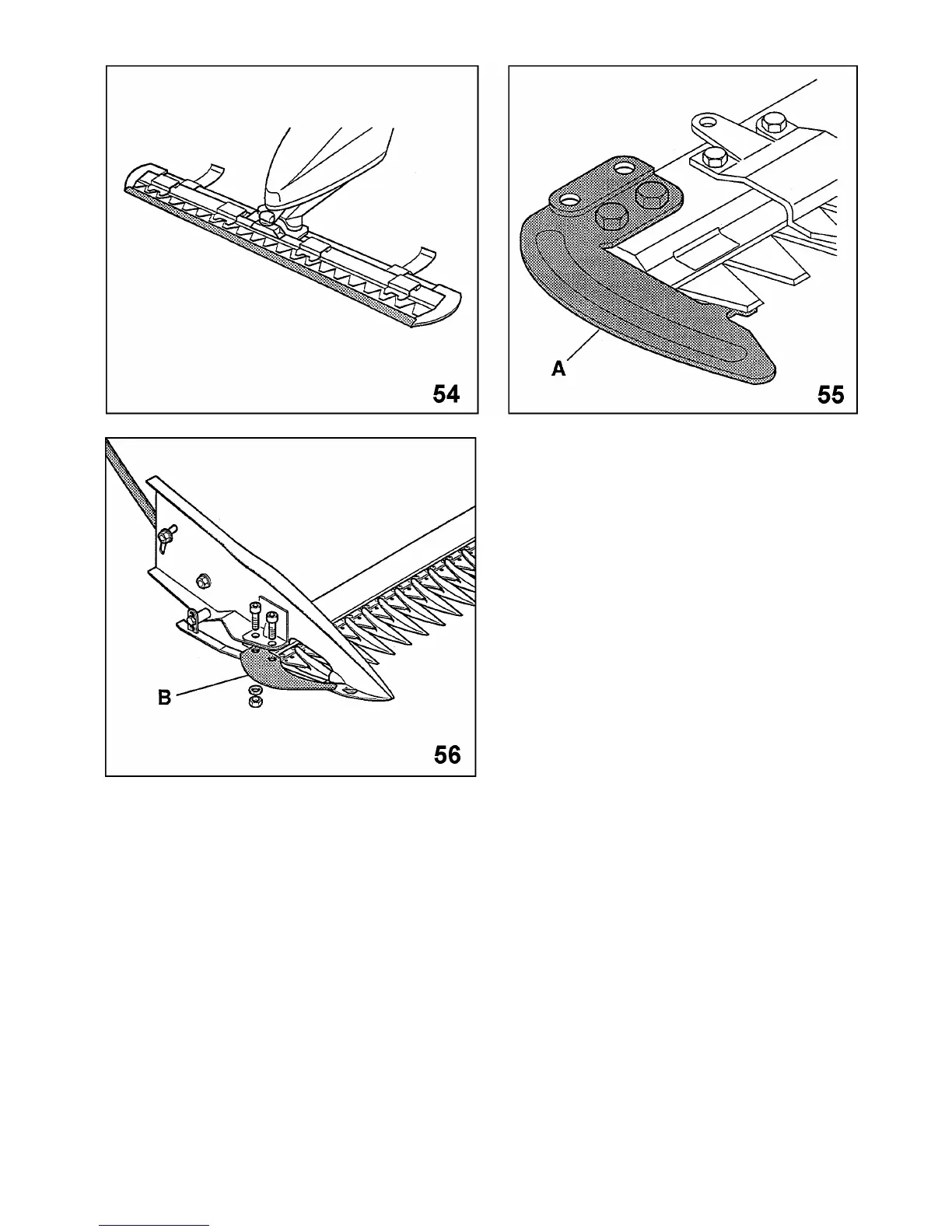 54

A

55

B

56