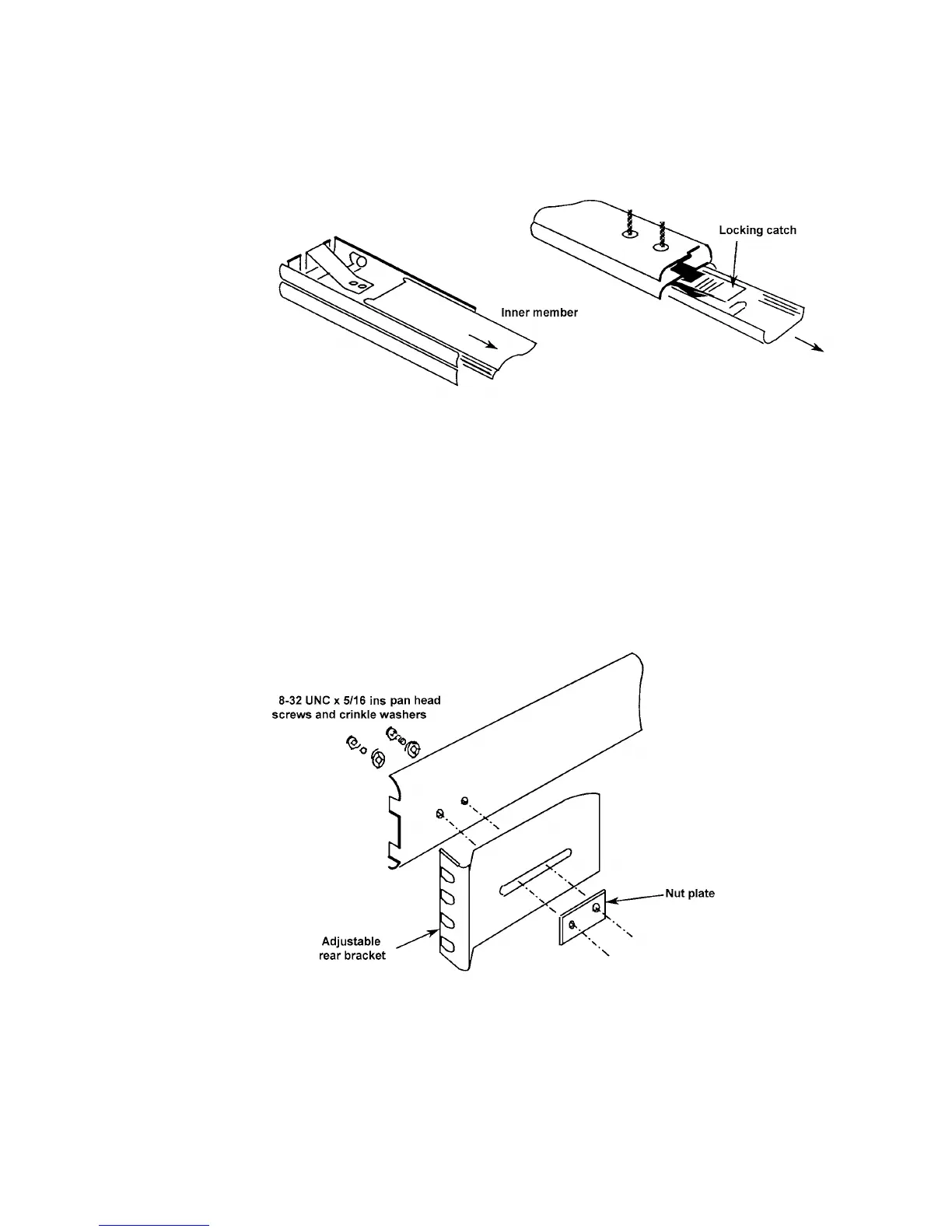 Locking catch

Inner member

8-32 UNC x 5/16 ins pan head screws and crinkle washers

Nut plate

Adjustable rear bracket