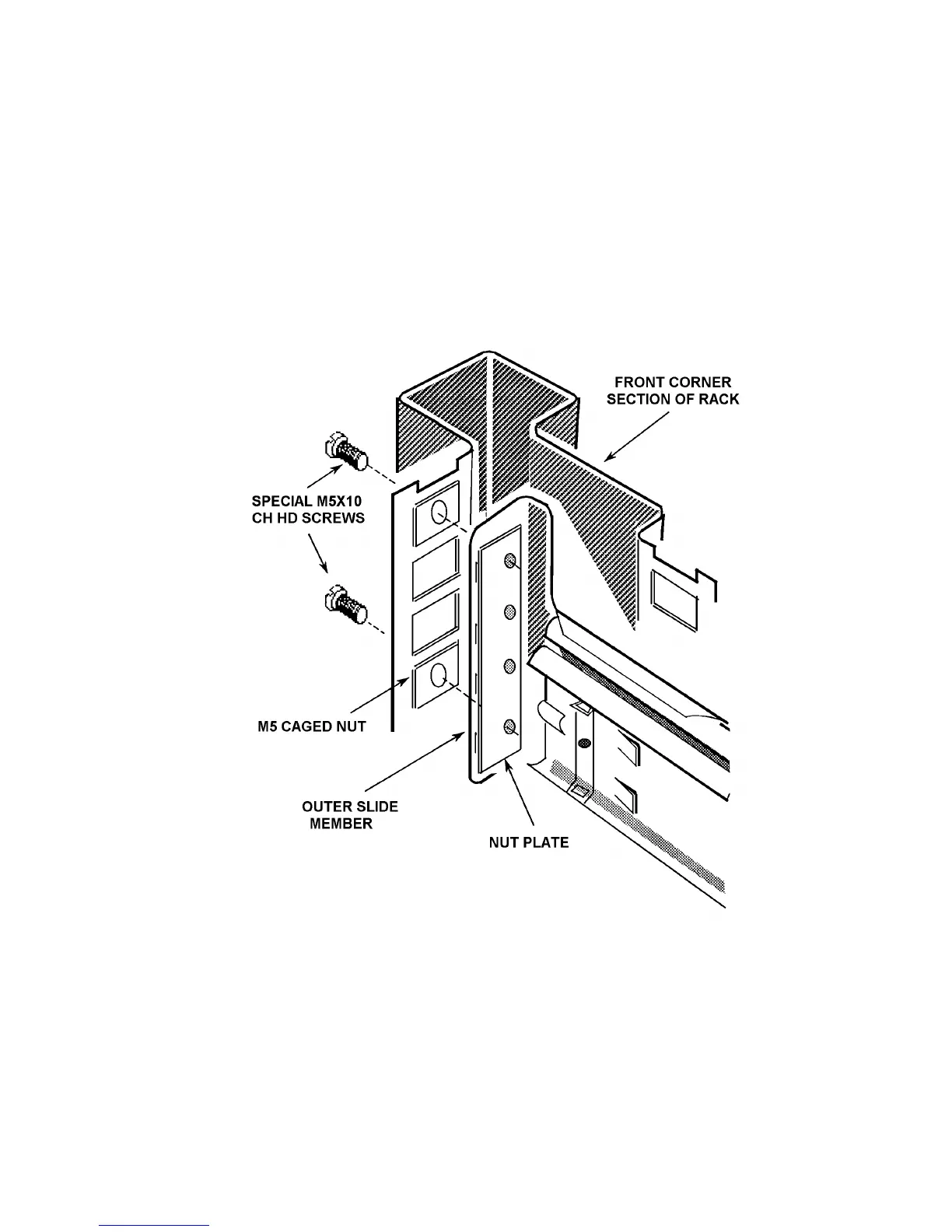 FRONT CORNER SECTION OF RACK

SPECIAL M5X10 CH HD SCREWS

M5 CAGED NUT

OUTER SLIDE MEMBER

NUT PLATE