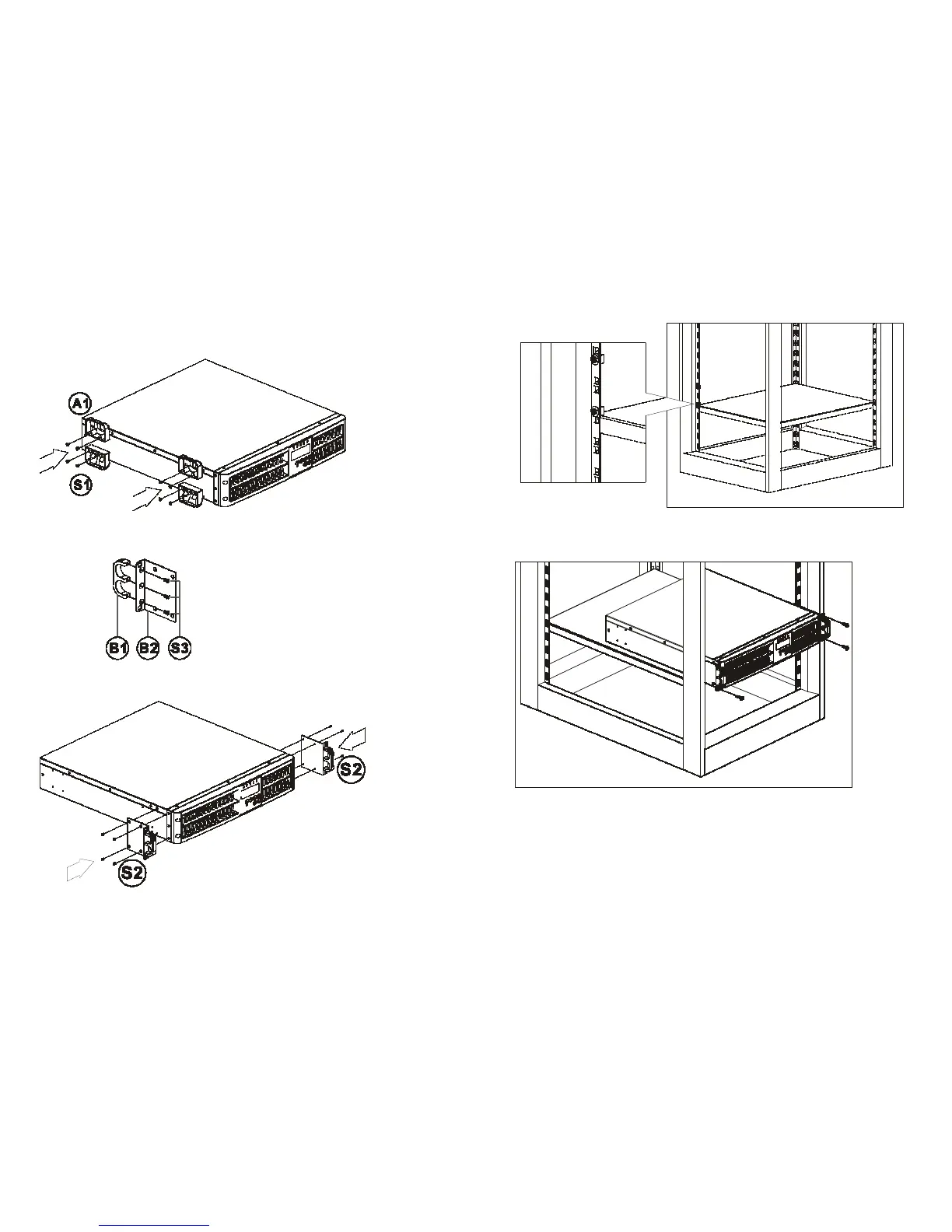 A1

S1

B1 B2 S3

S2

S2