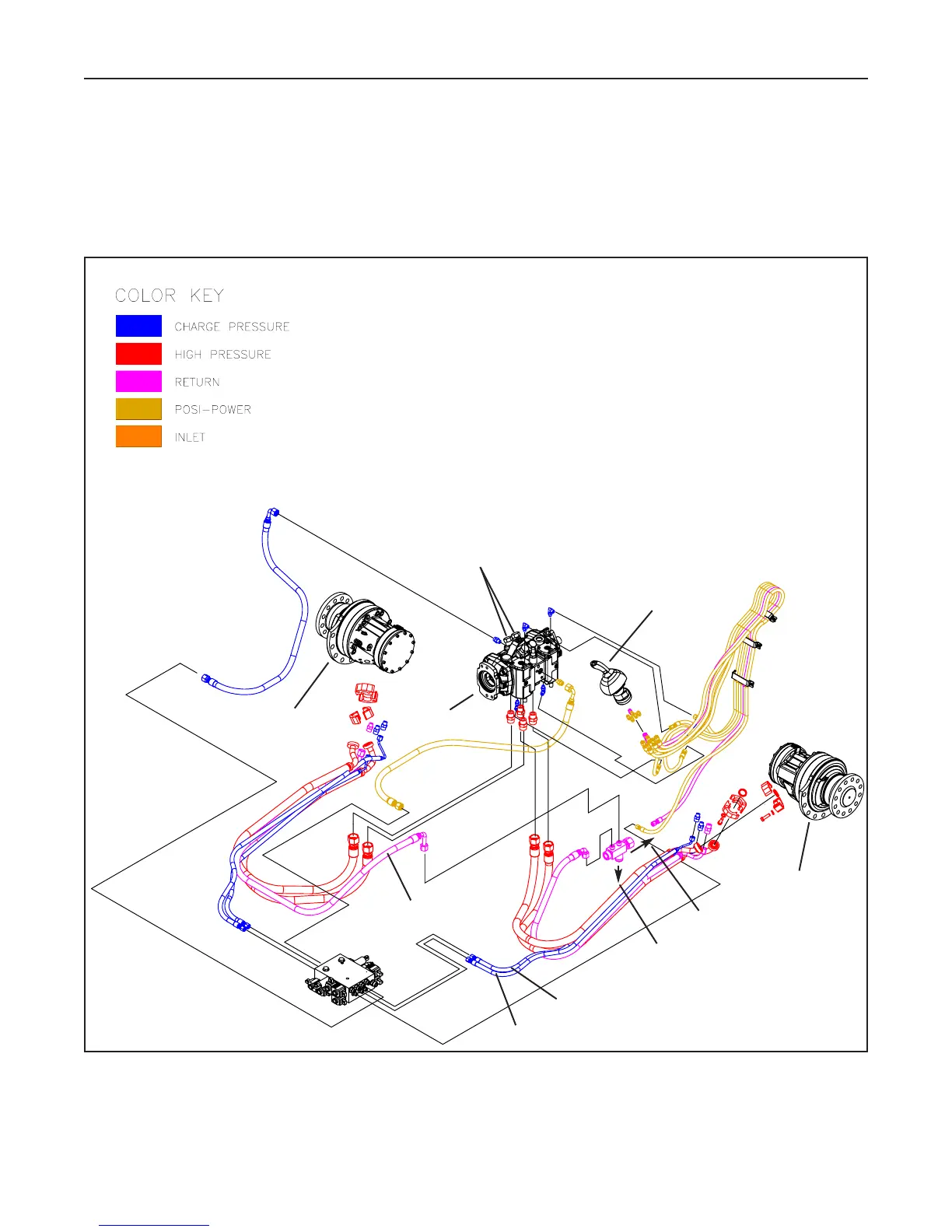 COLOR KEY

CHARGE PRESSURE

HIGH PRESSURE

RETURN

POSI-POWER

INLET