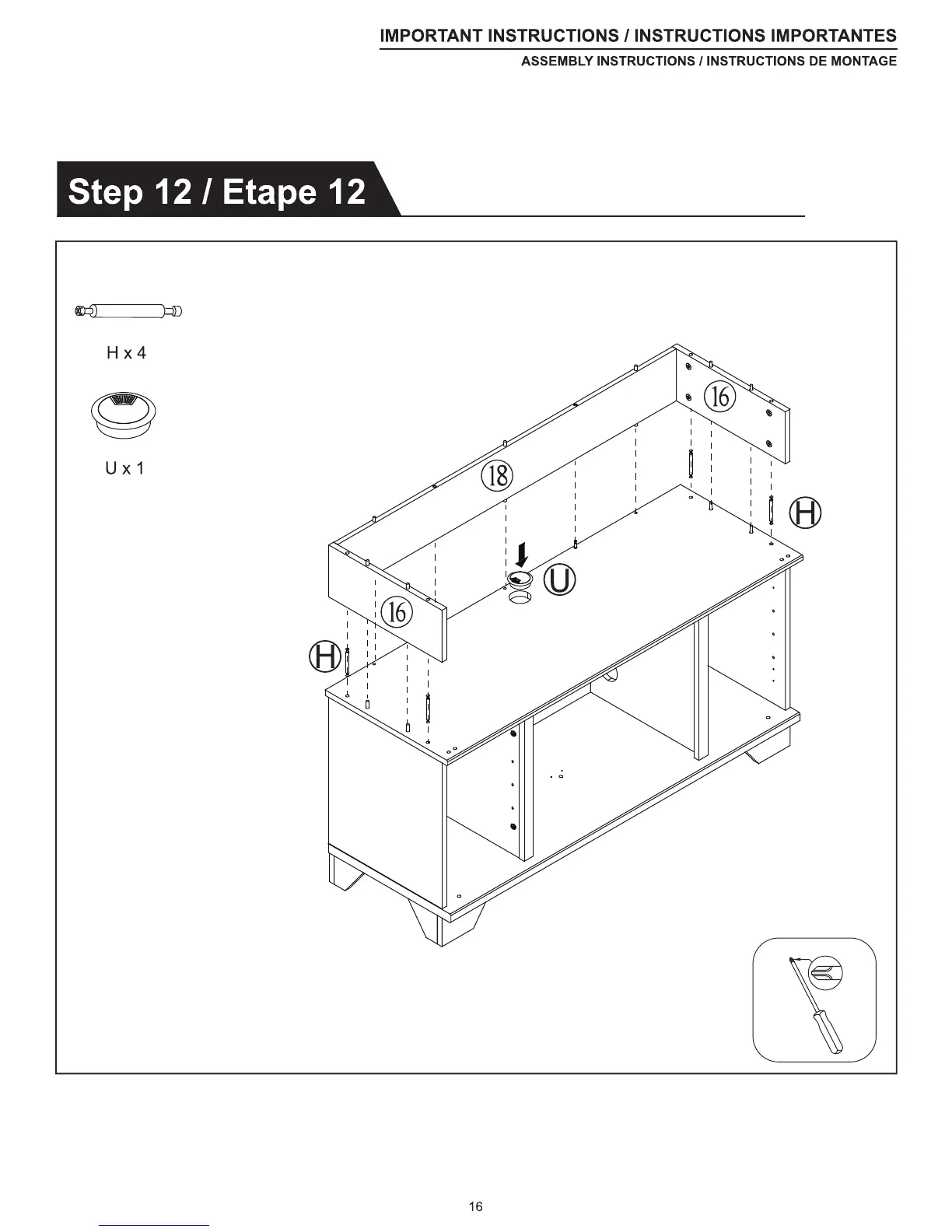 IMPORTANT INSTRUCTIONS / INSTRUCTIONS IMPORTANTES
ASSEMBLY INSTRUCTIONS / INSTRUCTIONS DE MONTAGE

Step 12 / Etape 12

H x 4

U x 1

16

18

H

U

16

H

16