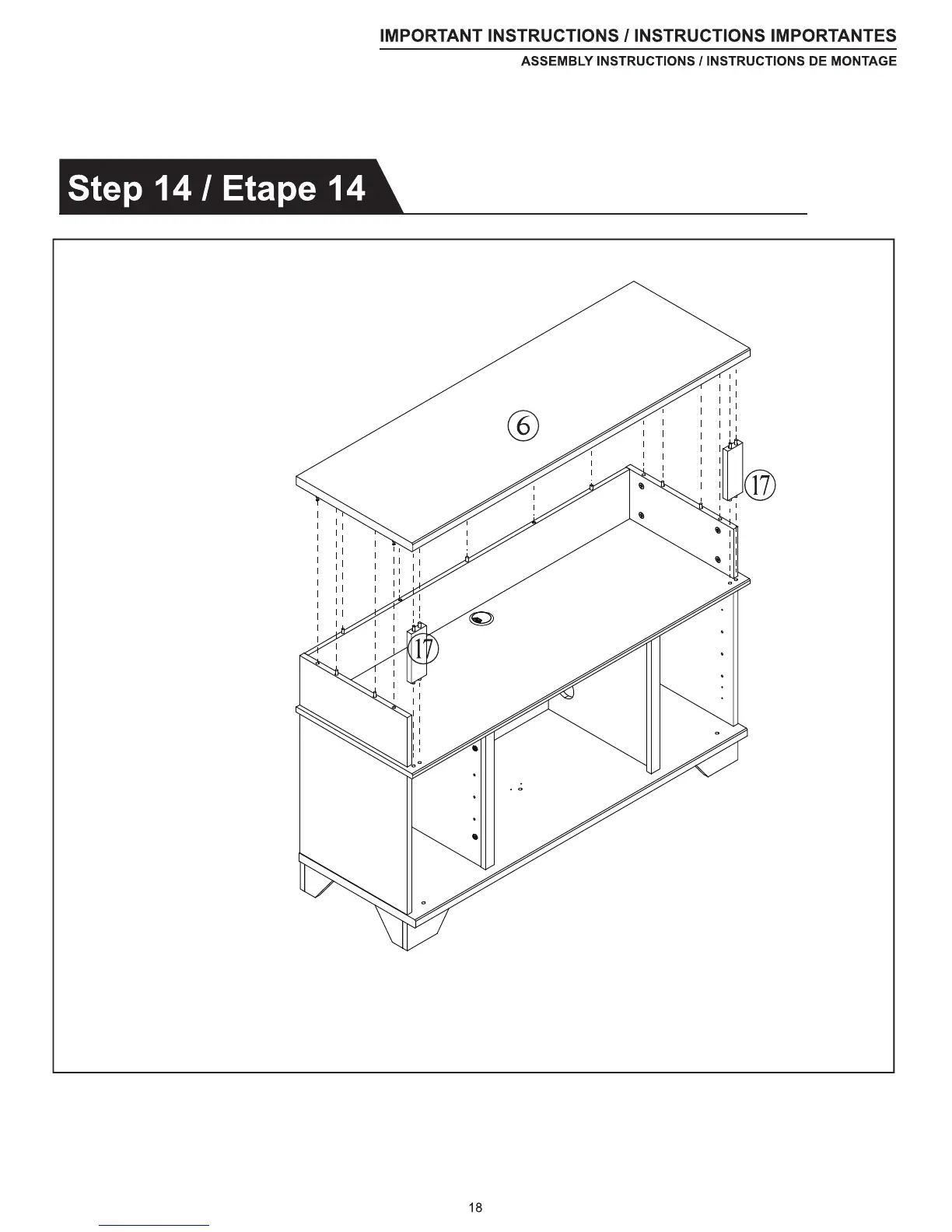 IMPORTANT INSTRUCTIONS / INSTRUCTIONS IMPORTANTES

ASSEMBLY INSTRUCTIONS / INSTRUCTIONS DE MONTAGE

Step 14 / Etape 14

6

17

17

18