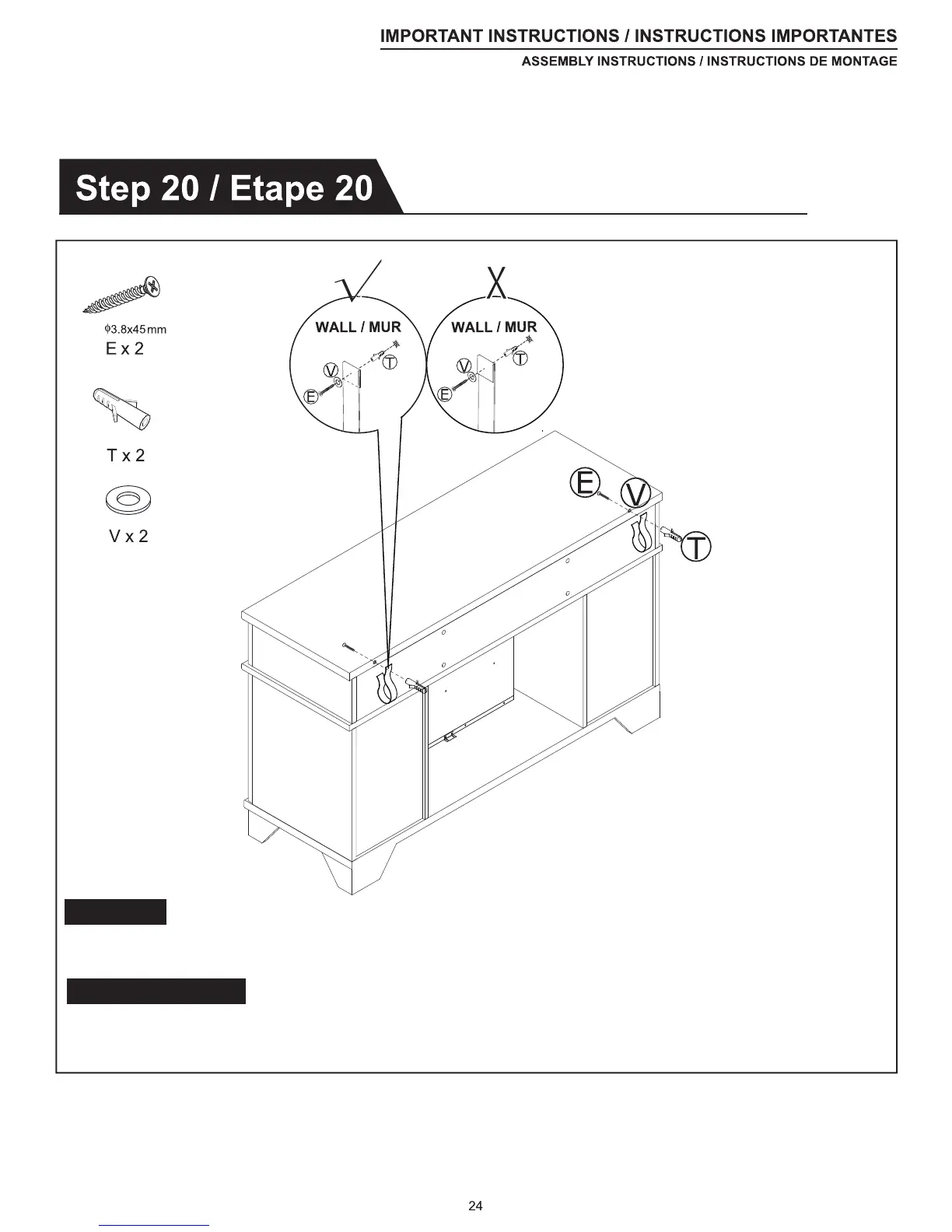 IMPORTANT INSTRUCTIONS / INSTRUCTIONS IMPORTANTES

ASSEMBLY INSTRUCTIONS / INSTRUCTIONS DE MONTAGE

Step 20 / Etape 20

ϕ3.8x45mm
E x 2

T x 2

V x 2

WALL / MUR

V T E

WALL / MUR

V T E

E V

T

24