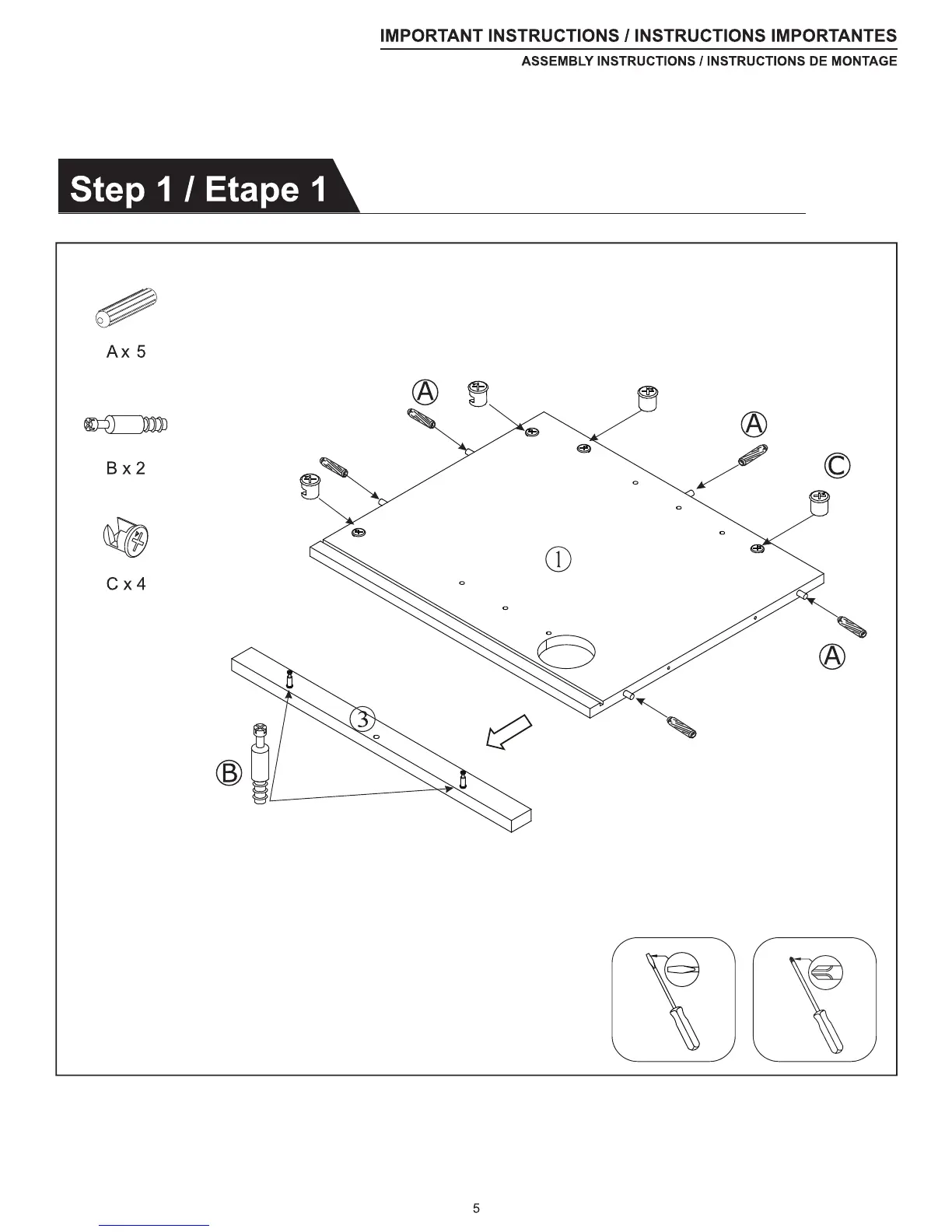 IMPORTANT INSTRUCTIONS / INSTRUCTIONS IMPORTANTES
ASSEMBLY INSTRUCTIONS / INSTRUCTIONS DE MONTAGE

Step 1 / Etape 1

A x 5

B x 2

C x 4

A

A

C

1

A

3

B

5