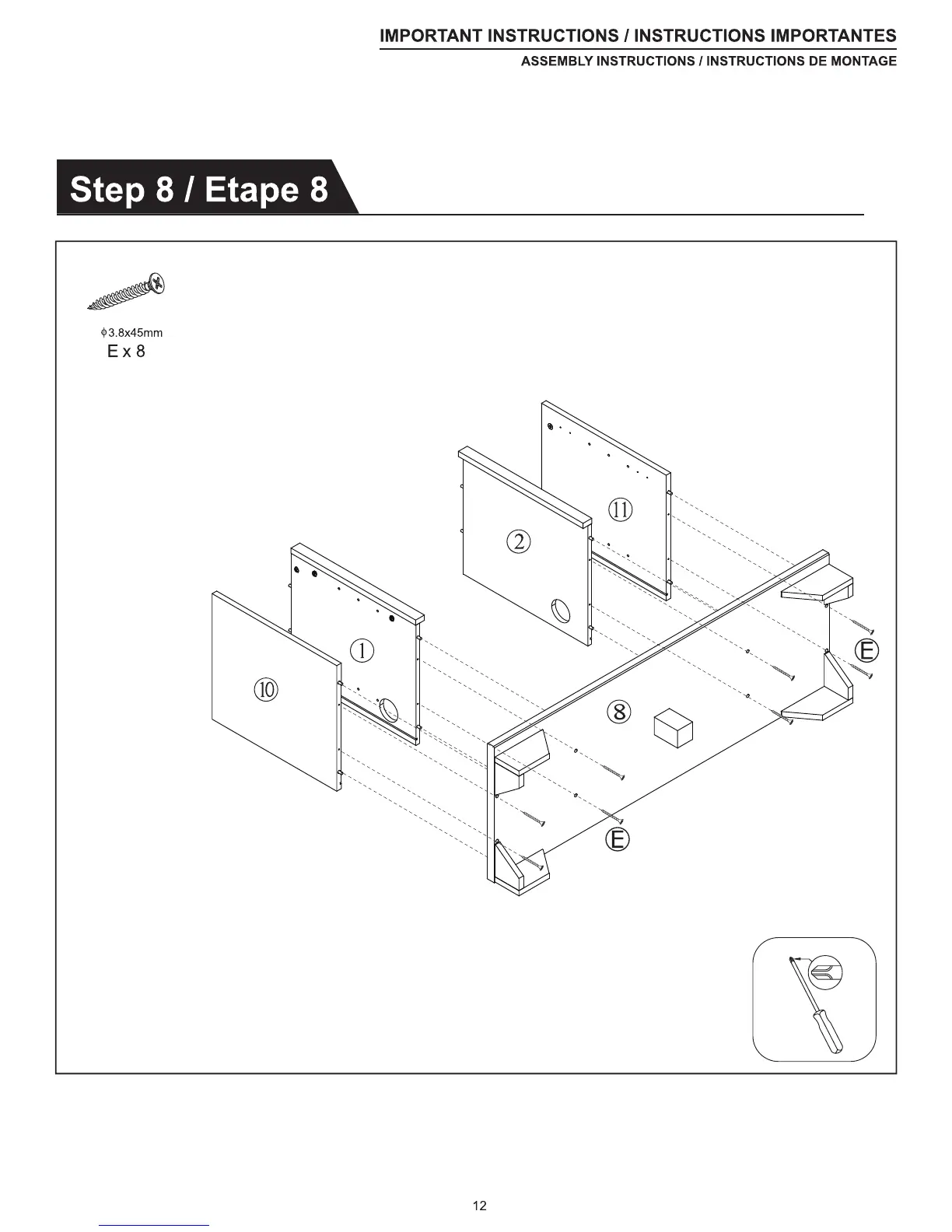 IMPORTANT INSTRUCTIONS / INSTRUCTIONS IMPORTANTES
ASSEMBLY INSTRUCTIONS / INSTRUCTIONS DE MONTAGE

Step 8 / Etape 8

$\phi$3.8x45mm
E x 8

⑪
②
①
⑩
⑧
Ⓔ
Ⓔ

12