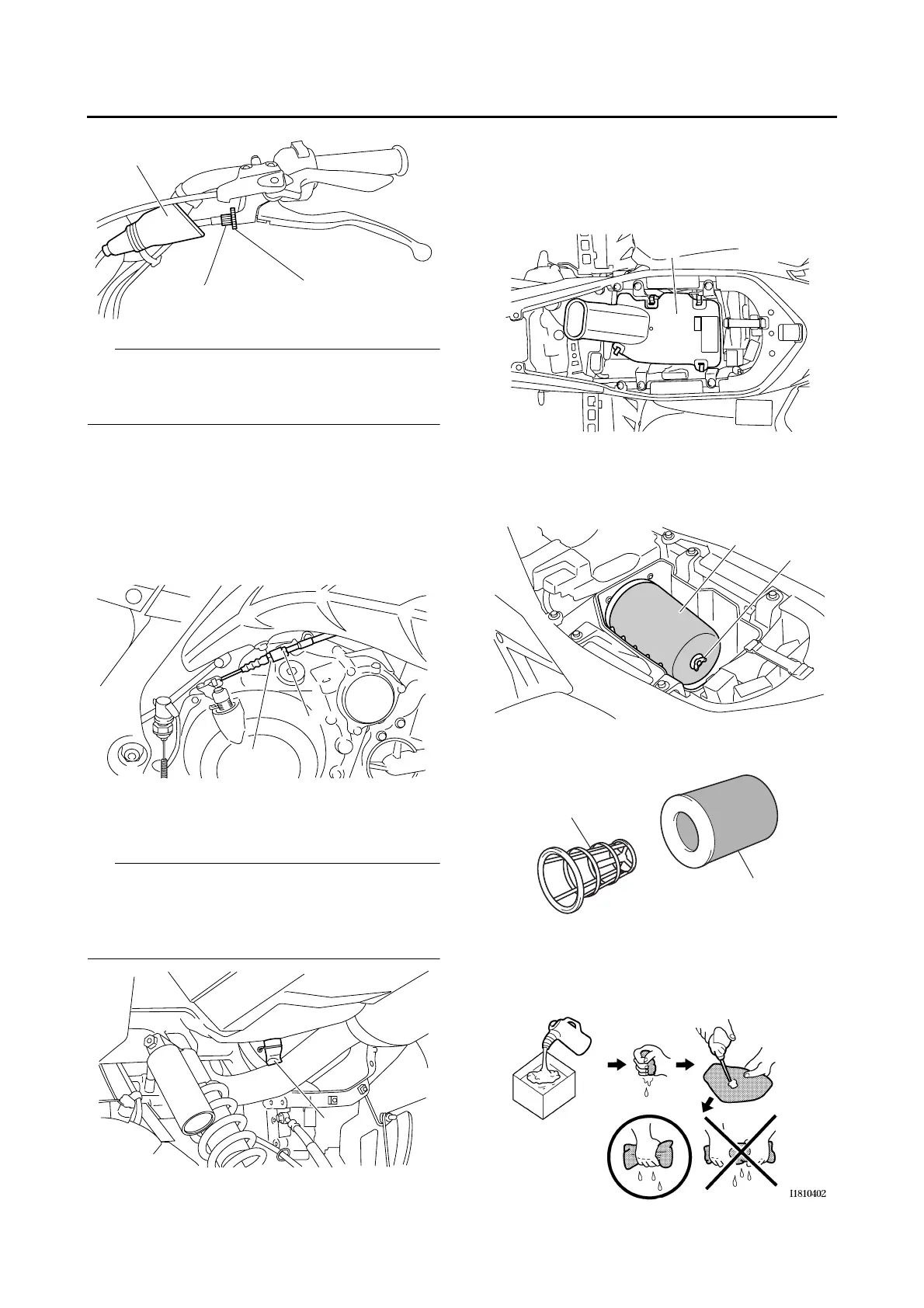 I1810402